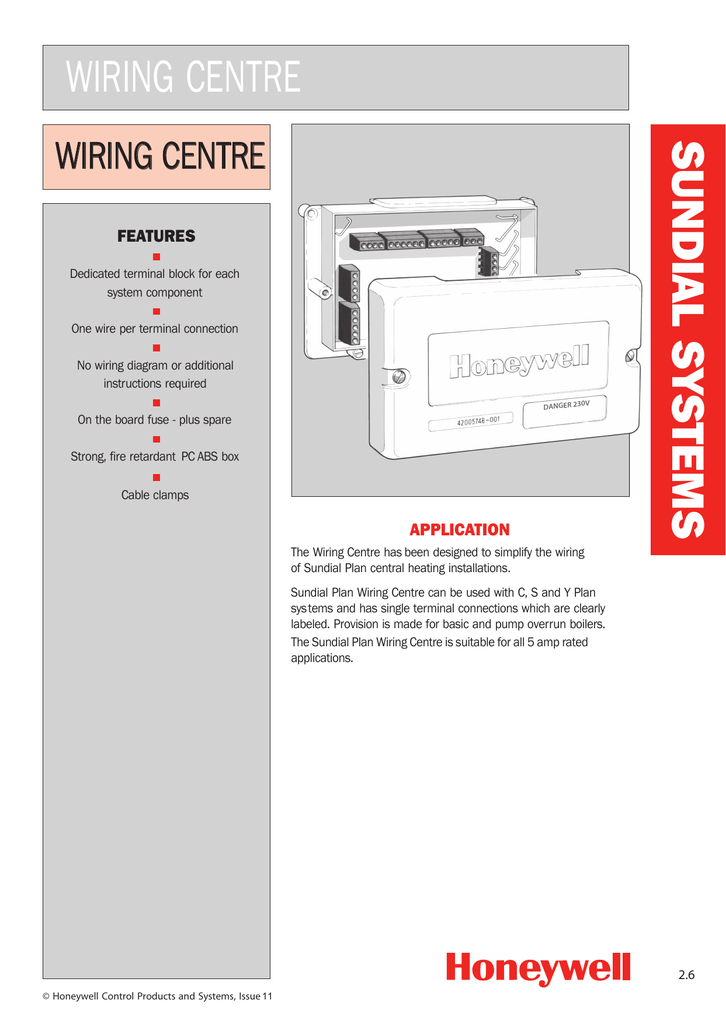 WIRING CENTRE

WIRING CENTRE

FEATURES

Dedicated terminal block for each system component

One wire per terminal connection

No wiring diagram or additional instructions required

On the board fuse - plus spare

Strong, fire retardant PC ABS box

Cable clamps

Honeywell

42005748-001

DANGER 230V

SUNDIAL SYSTEMS

APPLICATION

The Wiring Centre has been designed to simplify the wiring of Sundial Plan central heating installations.

Sundial Plan Wiring Centre can be used with C, S and Y Plan systems and has single terminal connections which are clearly labeled. Provision is made for basic and pump overrun boilers.

The Sundial Plan Wiring Centre is suitable for all 5 amp rated applications.

Honeywell

2.6

© Honeywell Control Products and Systems, Issue 11