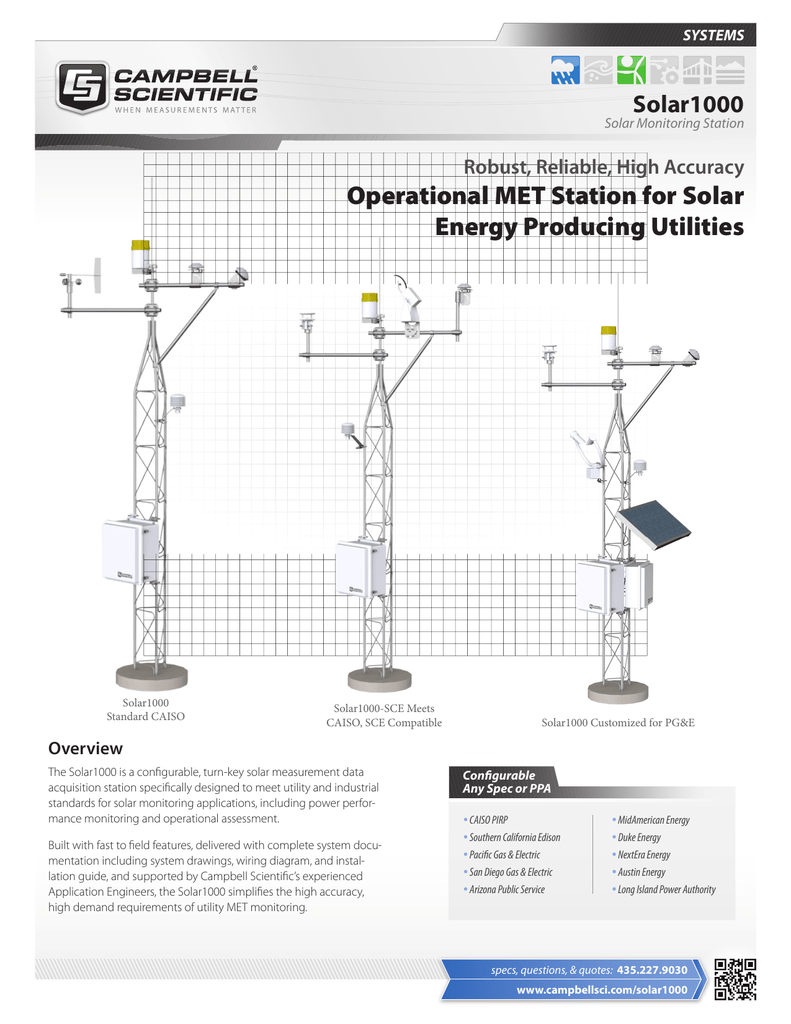 SYSTEMS

CAMPBELL® SCIENTIFIC
WHEN MEASUREMENTS MATTER

Solar1000
Solar Monitoring Station

Robust, Reliable, High Accuracy
Operational MET Station for Solar Energy Producing Utilities

Solar1000
Standard CAISO

Solar1000-SCE Meets
CAISO, SCE Compatible

Solar1000 Customized for PG&E

Overview

The Solar1000 is a configurable, turn-key solar measurement data acquisition station specifically designed to meet utility and industrial standards for solar monitoring applications, including power performance monitoring and operational assessment.

Built with fast to field features, delivered with complete system documentation including system drawings, wiring diagram, and installation guide, and supported by Campbell Scientific's experienced Application Engineers, the Solar1000 simplifies the high accuracy, high demand requirements of utility MET monitoring.

Configurable
Any Spec or PPA

• CAISO PIRP
• Southern California Edison
• Pacific Gas & Electric
• San Diego Gas & Electric
• Arizona Public Service

• MidAmerican Energy
• Duke Energy
• NextEra Energy
• Austin Energy
• Long Island Power Authority

specs, questions, & quotes: 435.227.9030
www.campbellsci.com/solar1000