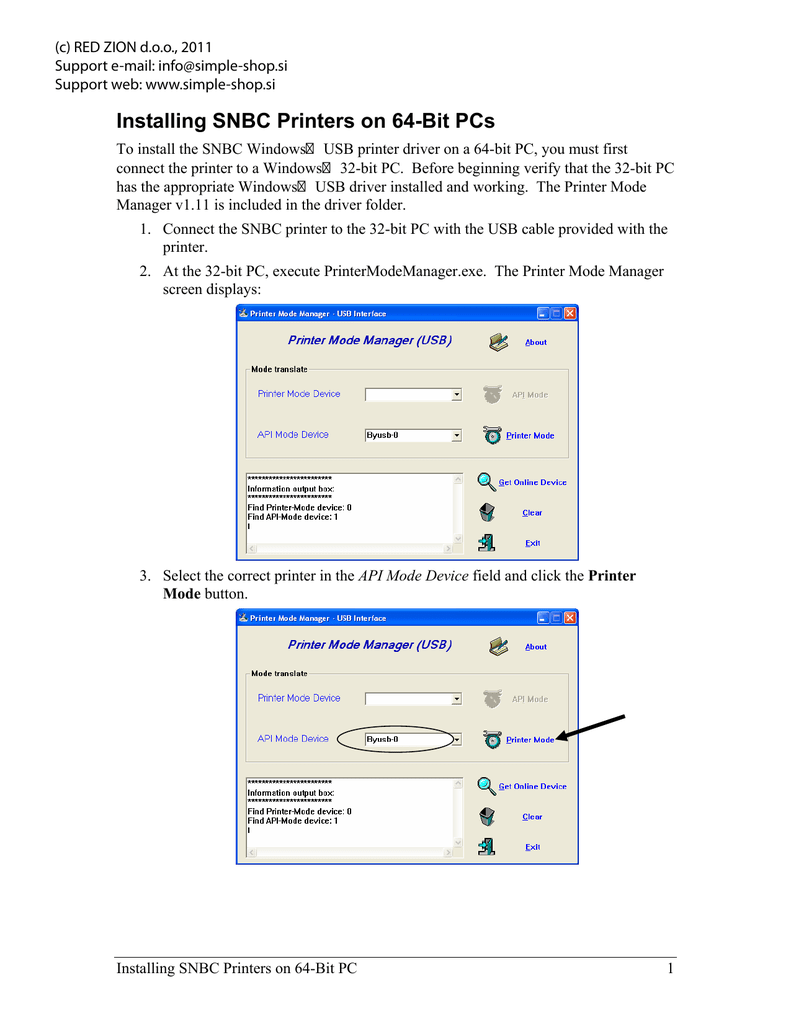 (c) RED ZION d.o.o., 2011
Support e-mail: info@simple-shop.si
Support web: www.simple-shop.si

Installing SNBC Printers on 64-Bit PCs

To install the SNBC Windows USB printer driver on a 64-bit PC, you must first connect the printer to a Windows 32-bit PC. Before beginning verify that the 32-bit PC has the appropriate Windows USB driver installed and working. The Printer Mode Manager v1.11 is included in the driver folder.

1. Connect the SNBC printer to the 32-bit PC with the USB cable provided with the printer.
2. At the 32-bit PC, execute PrinterModeManager.exe. The Printer Mode Manager screen displays:

Printer Mode Manager - USB Interface
Printer Mode Manager (USB)
About
Mode translate
Printer Mode Device
API Mode
API Mode Device
Byusb-0
Printer Mode
************************
Information output box:
************************
Find Printer-Mode device: 0
Find API-Mode device: 1
Get Online Device
Clear
Exit

3. Select the correct printer in the API Mode Device field and click the Printer Mode button.

Printer Mode Manager - USB Interface
Printer Mode Manager (USB)
About
Mode translate
Printer Mode Device
API Mode
API Mode Device
Byusb-0
Printer Mode
************************
Information output box:
************************
Find Printer-Mode device: 0
Find API-Mode device: 1
Get Online Device
Clear
Exit

Installing SNBC Printers on 64-Bit PC 1