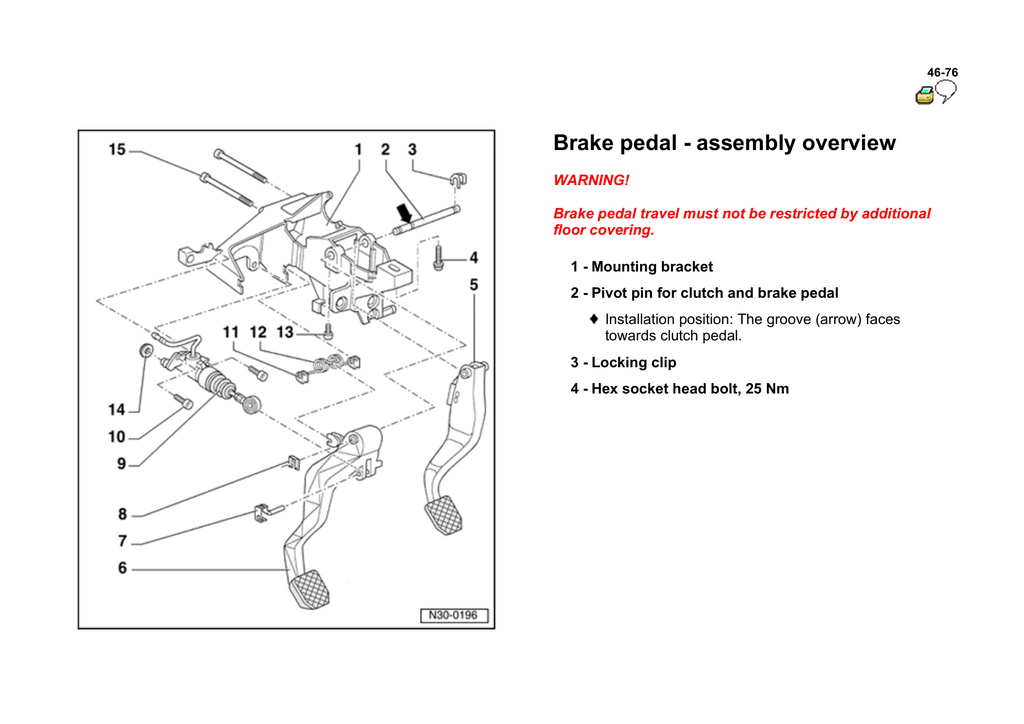 46-76

15 1 2 3
4
5
11 12 13
14
10
9
8
7
6
N30-0196

Brake pedal - assembly overview

WARNING!

Brake pedal travel must not be restricted by additional floor covering.

1 - Mounting bracket

2 - Pivot pin for clutch and brake pedal

♦ Installation position: The groove (arrow) faces towards clutch pedal.

3 - Locking clip

4 - Hex socket head bolt, 25 Nm