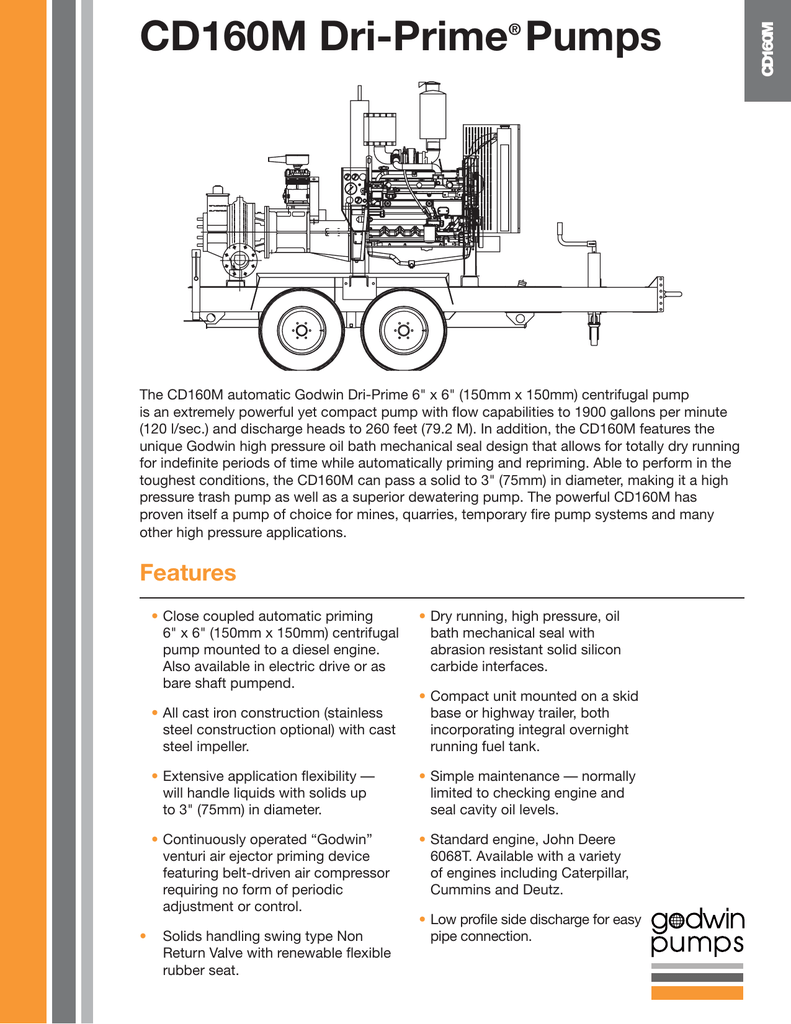 CD160M Dri-Prime® Pumps

CD160M

The CD160M automatic Godwin Dri-Prime 6" x 6" (150mm x 150mm) centrifugal pump is an extremely powerful yet compact pump with flow capabilities to 1900 gallons per minute (120 l/sec.) and discharge heads to 260 feet (79.2 M). In addition, the CD160M features the unique Godwin high pressure oil bath mechanical seal design that allows for totally dry running for indefinite periods of time while automatically priming and repriming. Able to perform in the toughest conditions, the CD160M can pass a solid to 3" (75mm) in diameter, making it a high pressure trash pump as well as a superior dewatering pump. The powerful CD160M has proven itself a pump of choice for mines, quarries, temporary fire pump systems and many other high pressure applications.

Features

• Close coupled automatic priming 6" x 6" (150mm x 150mm) centrifugal pump mounted to a diesel engine. Also available in electric drive or as bare shaft pumpend.

• All cast iron construction (stainless steel construction optional) with cast steel impeller.

• Extensive application flexibility — will handle liquids with solids up to 3" (75mm) in diameter.

• Continuously operated “Godwin” venturi air ejector priming device featuring belt-driven air compressor requiring no form of periodic adjustment or control.

• Solids handling swing type Non Return Valve with renewable flexible rubber seat.

• Dry running, high pressure, oil bath mechanical seal with abrasion resistant solid silicon carbide interfaces.

• Compact unit mounted on a skid base or highway trailer, both incorporating integral overnight running fuel tank.

• Simple maintenance — normally limited to checking engine and seal cavity oil levels.

• Standard engine, John Deere 6068T. Available with a variety of engines including Caterpillar, Cummins and Deutz.

• Low profile side discharge for easy pipe connection.

godwin pumps