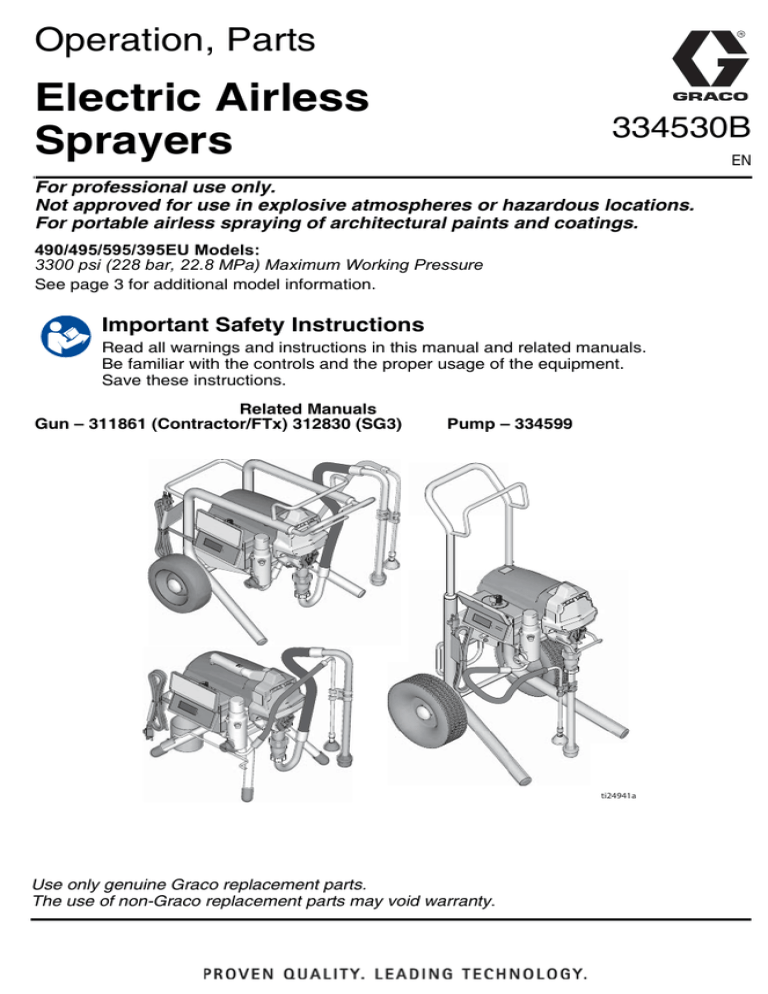 Operation, Parts

Electric Airless Sprayers

GRACO

334530B

EN

For professional use only.
Not approved for use in explosive atmospheres or hazardous locations.
For portable airless spraying of architectural paints and coatings.

490/495/595/395EU Models:
3300 psi (228 bar, 22.8 MPa) Maximum Working Pressure
See page 3 for additional model information.

Important Safety Instructions
Read all warnings and instructions in this manual and related manuals. Be familiar with the controls and the proper usage of the equipment. Save these instructions.

Related Manuals
Gun – 311861 (Contractor/FTx) 312830 (SG3) Pump – 334599

ti24941a

Use only genuine Graco replacement parts.
The use of non-Graco replacement parts may void warranty.

PROVEN QUALITY. LEADING TECHNOLOGY.