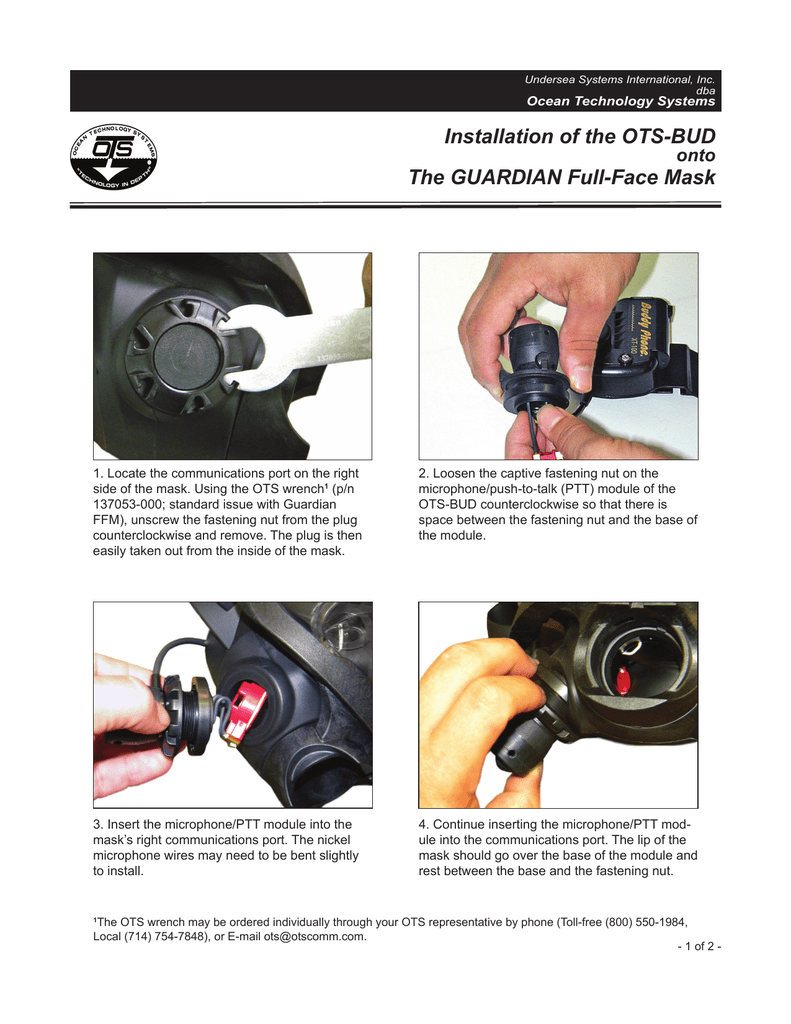 Undersea Systems International, Inc.
dba
Ocean Technology Systems

OCEAN TECHNOLOGY SYSTEMS
OTS
TECHNOLOGY IN DEPTH

Installation of the OTS-BUD
onto
The GUARDIAN Full-Face Mask

Buddy Phone
XT-100

1. Locate the communications port on the right side of the mask. Using the OTS wrench¹ (p/n 137053-000; standard issue with Guardian FFM), unscrew the fastening nut from the plug counterclockwise and remove. The plug is then easily taken out from the inside of the mask.

2. Loosen the captive fastening nut on the microphone/push-to-talk (PTT) module of the OTS-BUD counterclockwise so that there is space between the fastening nut and the base of the module.

3. Insert the microphone/PTT module into the mask's right communications port. The nickel microphone wires may need to be bent slightly to install.

4. Continue inserting the microphone/PTT module into the communications port. The lip of the mask should go over the base of the module and rest between the base and the fastening nut.

¹The OTS wrench may be ordered individually through your OTS representative by phone (Toll-free (800) 550-1984, Local (714) 754-7848), or E-mail ots@otscomm.com.

- 1 of 2 -