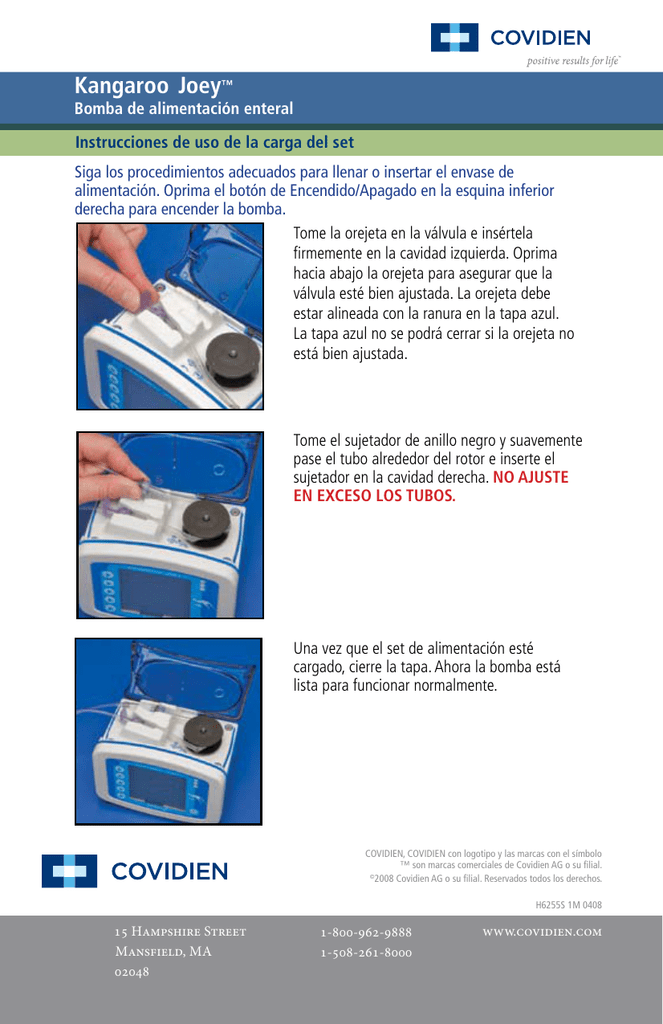 COVIDIEN
positive results for life™

Kangaroo Joey™
Bomba de alimentación enteral

Instrucciones de uso de la carga del set

Siga los procedimientos adecuados para llenar o insertar el envase de alimentación. Oprima el botón de Encendido/Apagado en la esquina inferior derecha para encender la bomba.

Tome la orejeta en la válvula e insértela firmemente en la cavidad izquierda. Oprima hacia abajo la orejeta para asegurar que la válvula esté bien ajustada. La orejeta debe estar alineada con la ranura en la tapa azul. La tapa azul no se podrá cerrar si la orejeta no está bien ajustada.

Tome el sujetador de anillo negro y suavemente pase el tubo alrededor del rotor e inserte el sujetador en la cavidad derecha. NO AJUSTE EN EXCESO LOS TUBOS.

Una vez que el set de alimentación esté cargado, cierre la tapa. Ahora la bomba está lista para funcionar normalmente.

COVIDIEN

COVIDIEN, COVIDIEN con logotipo y las marcas con el símbolo ™ son marcas comerciales de Covidien AG o su filial.
©2008 Covidien AG o su filial. Reservados todos los derechos.

H6255S 1M 0408

15 Hampshire Street
Mansfield, MA
02048

1-800-962-9888
1-508-261-8000

www.covidien.com