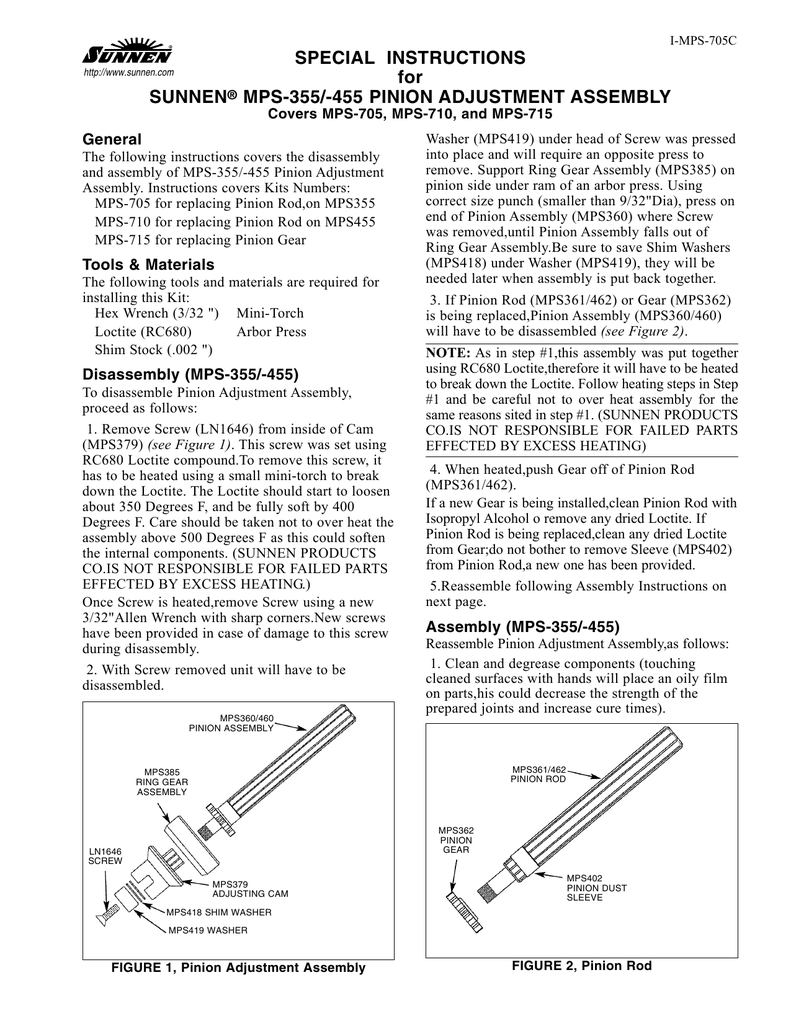 I-MPS-705C

SUNNEN®
http://www.sunnen.com

SPECIAL INSTRUCTIONS
for
SUNNEN® MPS-355/-455 PINION ADJUSTMENT ASSEMBLY
Covers MPS-705, MPS-710, and MPS-715

General
The following instructions covers the disassembly and assembly of MPS-355/-455 Pinion Adjustment Assembly. Instructions covers Kits Numbers:
MPS-705 for replacing Pinion Rod,on MPS355
MPS-710 for replacing Pinion Rod on MPS455
MPS-715 for replacing Pinion Gear

Tools & Materials
The following tools and materials are required for installing this Kit:
Hex Wrench (3/32 ") Mini-Torch
Loctite (RC680) Arbor Press
Shim Stock (.002 ")

Disassembly (MPS-355/-455)
To disassemble Pinion Adjustment Assembly, proceed as follows:

1. Remove Screw (LN1646) from inside of Cam (MPS379) (see Figure 1). This screw was set using RC680 Loctite compound.To remove this screw, it has to be heated using a small mini-torch to break down the Loctite. The Loctite should start to loosen about 350 Degrees F, and be fully soft by 400 Degrees F. Care should be taken not to over heat the assembly above 500 Degrees F as this could soften the internal components. (SUNNEN PRODUCTS CO.IS NOT RESPONSIBLE FOR FAILED PARTS EFFECTED BY EXCESS HEATING.)

Once Screw is heated,remove Screw using a new 3/32"Allen Wrench with sharp corners.New screws have been provided in case of damage to this screw during disassembly.

2. With Screw removed unit will have to be disassembled.

MPS360/460
PINION ASSEMBLY
MPS385
RING GEAR
ASSEMBLY
LN1646
SCREW
MPS379
ADJUSTING CAM
MPS418 SHIM WASHER
MPS419 WASHER

FIGURE 1, Pinion Adjustment Assembly

Washer (MPS419) under head of Screw was pressed into place and will require an opposite press to remove. Support Ring Gear Assembly (MPS385) on pinion side under ram of an arbor press. Using correct size punch (smaller than 9/32"Dia), press on end of Pinion Assembly (MPS360) where Screw was removed,until Pinion Assembly falls out of Ring Gear Assembly.Be sure to save Shim Washers (MPS418) under Washer (MPS419), they will be needed later when assembly is put back together.

3. If Pinion Rod (MPS361/462) or Gear (MPS362) is being replaced,Pinion Assembly (MPS360/460) will have to be disassembled (see Figure 2).

NOTE: As in step #1,this assembly was put together using RC680 Loctite,therefore it will have to be heated to break down the Loctite. Follow heating steps in Step #1 and be careful not to over heat assembly for the same reasons sited in step #1. (SUNNEN PRODUCTS CO.IS NOT RESPONSIBLE FOR FAILED PARTS EFFECTED BY EXCESS HEATING)

4. When heated,push Gear off of Pinion Rod (MPS361/462).

If a new Gear is being installed,clean Pinion Rod with Isopropyl Alcohol o remove any dried Loctite. If Pinion Rod is being replaced,clean any dried Loctite from Gear;do not bother to remove Sleeve (MPS402) from Pinion Rod,a new one has been provided.

5.Reassemble following Assembly Instructions on next page.

Assembly (MPS-355/-455)
Reassemble Pinion Adjustment Assembly,as follows:

1. Clean and degrease components (touching cleaned surfaces with hands will place an oily film on parts,his could decrease the strength of the prepared joints and increase cure times).

MPS361/462
PINION ROD
MPS362
PINION
GEAR
MPS402
PINION DUST
SLEEVE

FIGURE 2, Pinion Rod