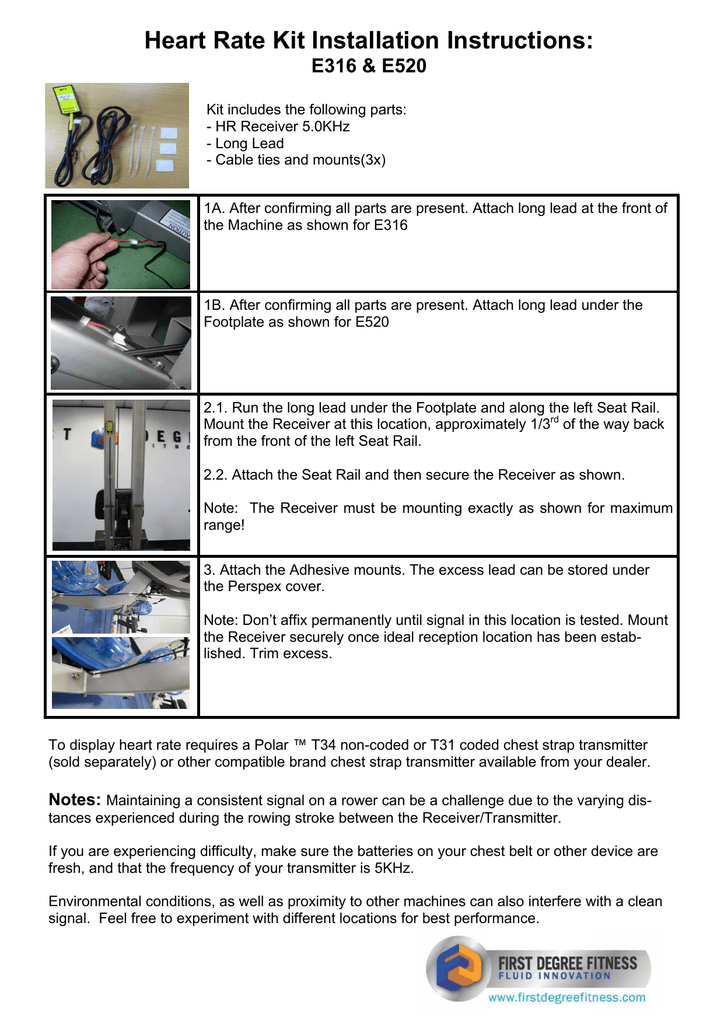 Heart Rate Kit Installation Instructions:
E316 & E520

Kit includes the following parts:
- HR Receiver 5.0KHz
- Long Lead
- Cable ties and mounts(3x)

1A. After confirming all parts are present. Attach long lead at the front of the Machine as shown for E316

1B. After confirming all parts are present. Attach long lead under the Footplate as shown for E520

2.1. Run the long lead under the Footplate and along the left Seat Rail. Mount the Receiver at this location, approximately 1/3$^{rd}$ of the way back from the front of the left Seat Rail.

2.2. Attach the Seat Rail and then secure the Receiver as shown.

Note: The Receiver must be mounting exactly as shown for maximum range!

3. Attach the Adhesive mounts. The excess lead can be stored under the Perspex cover.

Note: Don't affix permanently until signal in this location is tested. Mount the Receiver securely once ideal reception location has been established. Trim excess.

To display heart rate requires a Polar ™ T34 non-coded or T31 coded chest strap transmitter (sold separately) or other compatible brand chest strap transmitter available from your dealer.

Notes: Maintaining a consistent signal on a rower can be a challenge due to the varying distances experienced during the rowing stroke between the Receiver/Transmitter.

If you are experiencing difficulty, make sure the batteries on your chest belt or other device are fresh, and that the frequency of your transmitter is 5KHz.

Environmental conditions, as well as proximity to other machines can also interfere with a clean signal. Feel free to experiment with different locations for best performance.

FIRST DEGREE FITNESS
FLUID INNOVATION
www.firstdegreefitness.com