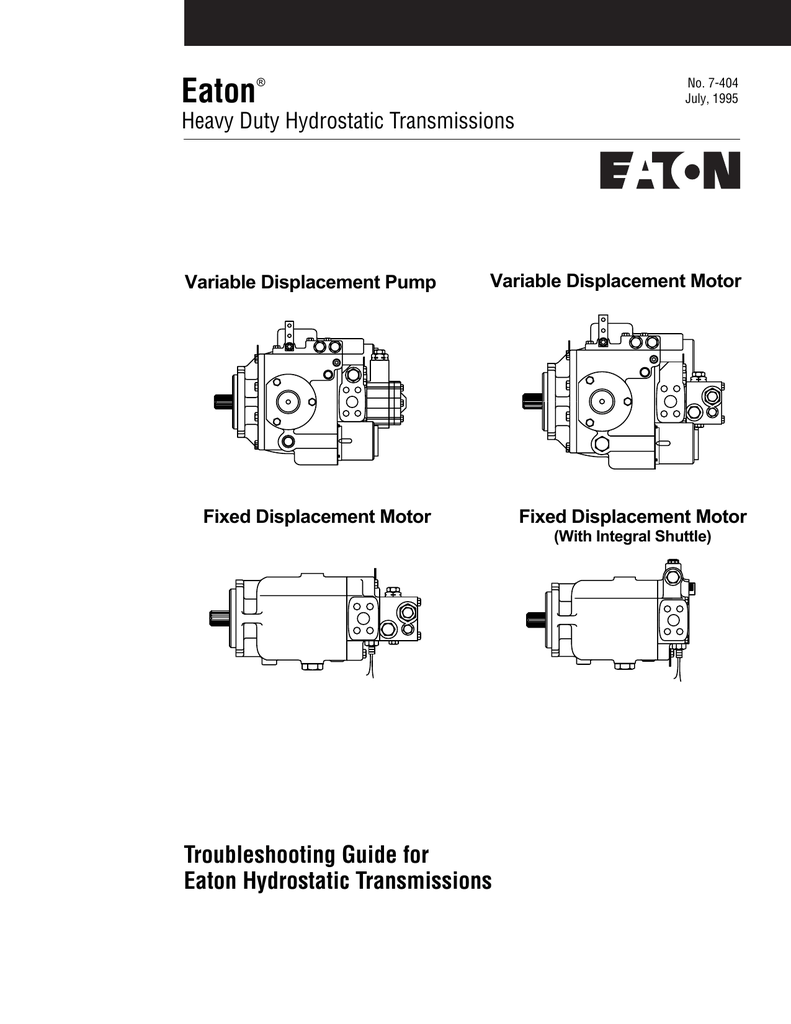 Eaton®
Heavy Duty Hydrostatic Transmissions

No. 7-404
July, 1995

EATON

Variable Displacement Pump

Variable Displacement Motor

Fixed Displacement Motor

Fixed Displacement Motor
(With Integral Shuttle)

Troubleshooting Guide for
Eaton Hydrostatic Transmissions