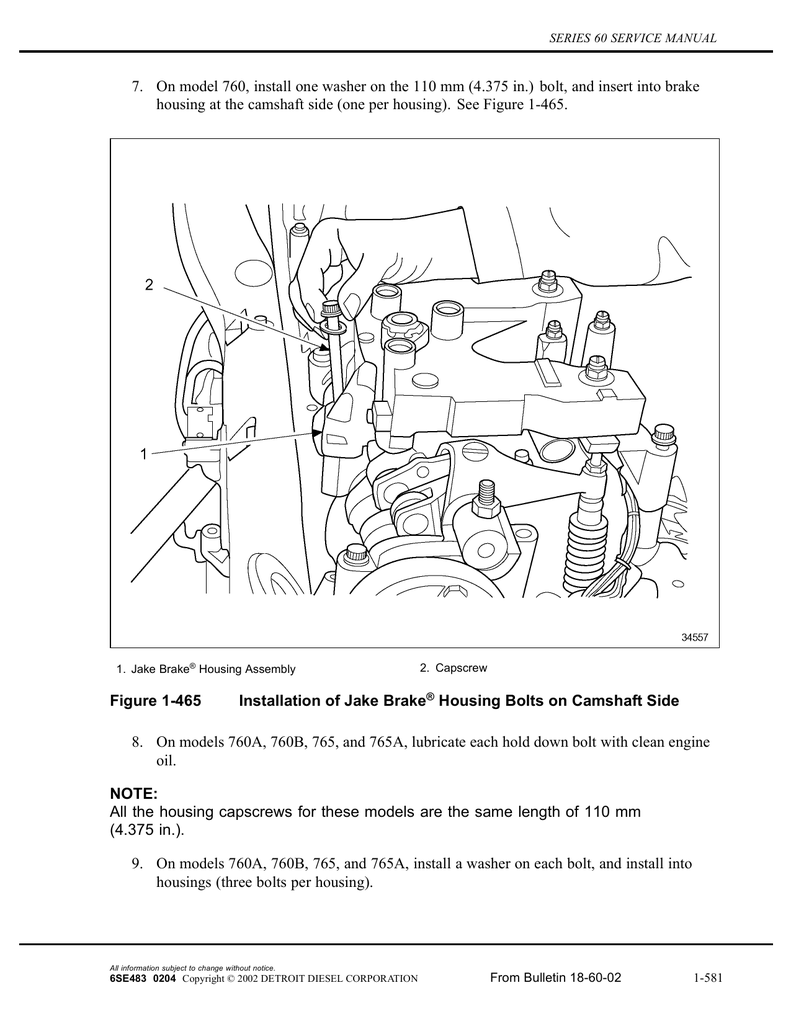 SERIES 60 SERVICE MANUAL

7. On model 760, install one washer on the 110 mm (4.375 in.) bolt, and insert into brake housing at the camshaft side (one per housing). See Figure 1-465.

2

1

34557

1. Jake Brake® Housing Assembly

2. Capscrew

Figure 1-465 Installation of Jake Brake® Housing Bolts on Camshaft Side

8. On models 760A, 760B, 765, and 765A, lubricate each hold down bolt with clean engine oil.

NOTE:
All the housing capscrews for these models are the same length of 110 mm (4.375 in.).

9. On models 760A, 760B, 765, and 765A, install a washer on each bolt, and install into housings (three bolts per housing).

All information subject to change without notice.
6SE483 0204 Copyright © 2002 DETROIT DIESEL CORPORATION

From Bulletin 18-60-02

1-581