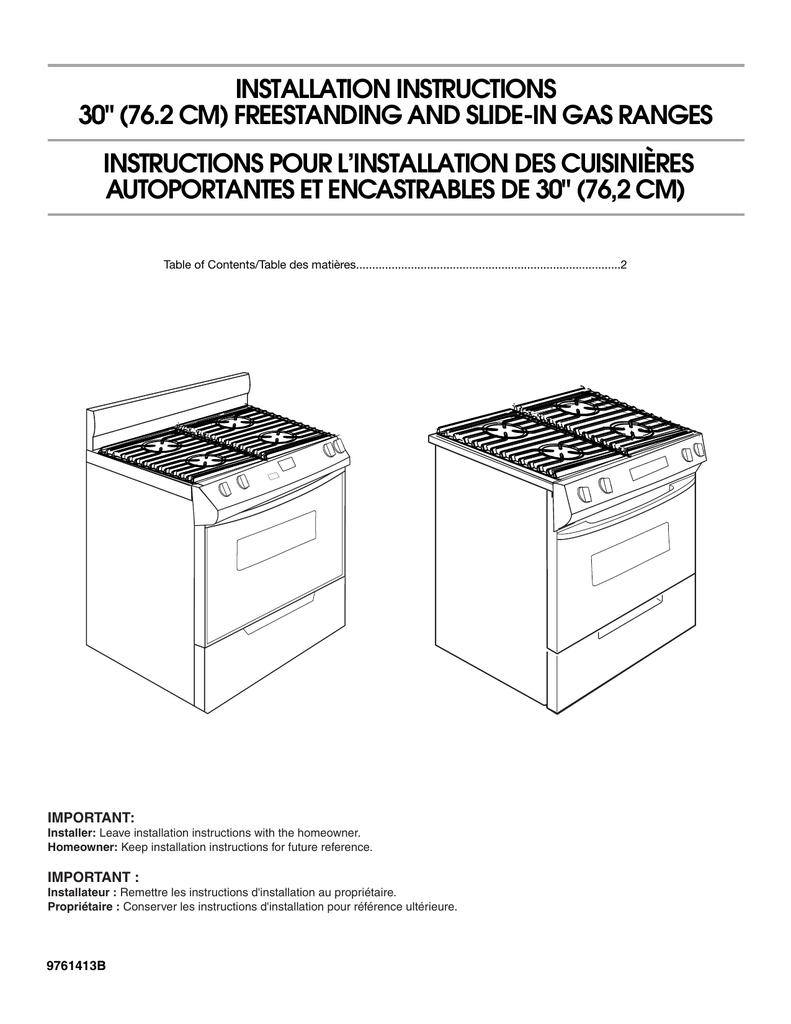 INSTALLATION INSTRUCTIONS
30" (76.2 CM) FREESTANDING AND SLIDE-IN GAS RANGES

INSTRUCTIONS POUR L'INSTALLATION DES CUISINIÈRES AUTOPORTANTES ET ENCASTRABLES DE 30" (76,2 CM)

Table of Contents/Table des matières.................................................................................2

IMPORTANT:
Installer: Leave installation instructions with the homeowner.
Homeowner: Keep installation instructions for future reference.

IMPORTANT :
Installateur : Remettre les instructions d'installation au propriétaire.
Propriétaire : Conserver les instructions d'installation pour référence ultérieure.

9761413B