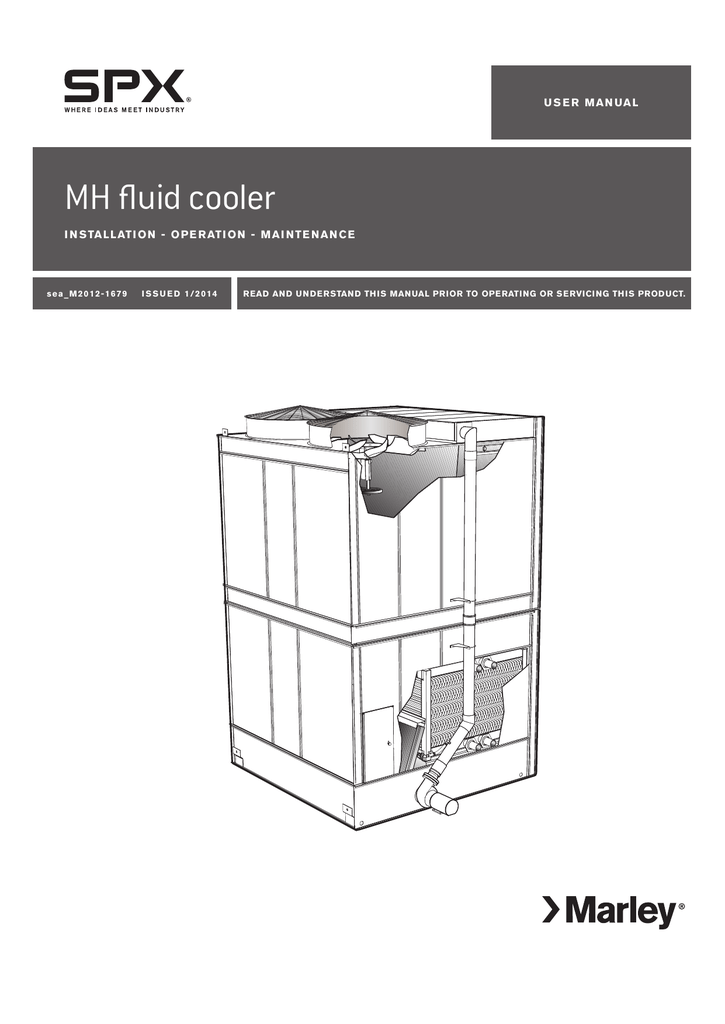 SPX®
WHERE IDEAS MEET INDUSTRY

USER MANUAL

MH fluid cooler

INSTALLATION - OPERATION - MAINTENANCE

sea_M2012-1679 ISSUED 1/2014

READ AND UNDERSTAND THIS MANUAL PRIOR TO OPERATING OR SERVICING THIS PRODUCT.

Marley®