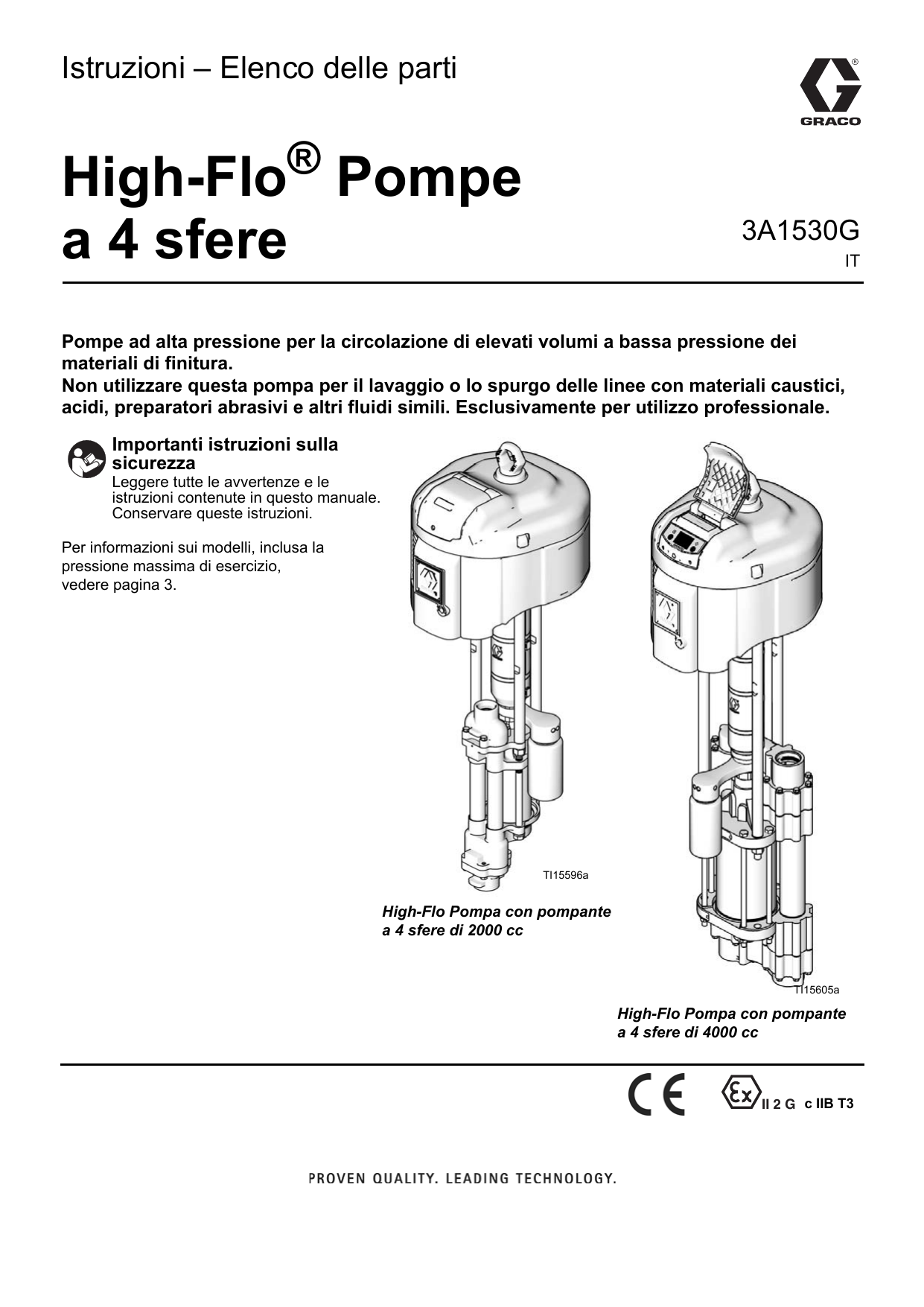 Istruzioni – Elenco delle parti

GRACO

High-Flo® Pompe a 4 sfere

3A1530G
IT

Pompe ad alta pressione per la circolazione di elevati volumi a bassa pressione dei materiali di finitura.
Non utilizzare questa pompa per il lavaggio o lo spurgo delle linee con materiali caustici, acidi, preparatori abrasivi e altri fluidi simili. Esclusivamente per utilizzo professionale.

Importanti istruzioni sulla sicurezza
Leggere tutte le avvertenze e le istruzioni contenute in questo manuale. Conservare queste istruzioni.

Per informazioni sui modelli, inclusa la pressione massima di esercizio, vedere pagina 3.

TI15596a

High-Flo Pompa con pompante a 4 sfere di 2000 cc

TI15605a

High-Flo Pompa con pompante a 4 sfere di 4000 cc

CE

Ex II 2 G c IIB T3

PROVEN QUALITY. LEADING TECHNOLOGY.