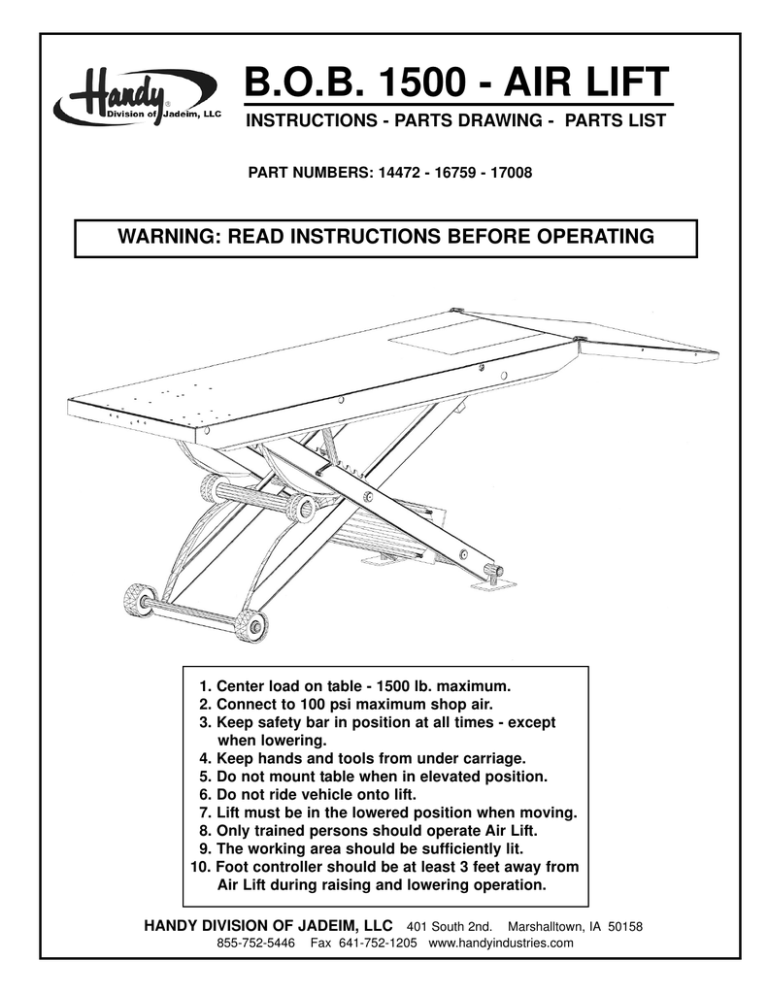 Handy® Division of Jadeim, LLC

B.O.B. 1500 - AIR LIFT

INSTRUCTIONS - PARTS DRAWING - PARTS LIST

PART NUMBERS: 14472 - 16759 - 17008

WARNING: READ INSTRUCTIONS BEFORE OPERATING

1. Center load on table - 1500 lb. maximum.
2. Connect to 100 psi maximum shop air.
3. Keep safety bar in position at all times - except when lowering.
4. Keep hands and tools from under carriage.
5. Do not mount table when in elevated position.
6. Do not ride vehicle onto lift.
7. Lift must be in the lowered position when moving.
8. Only trained persons should operate Air Lift.
9. The working area should be sufficiently lit.
10. Foot controller should be at least 3 feet away from Air Lift during raising and lowering operation.

HANDY DIVISION OF JADEIM, LLC 401 South 2nd. Marshalltown, IA 50158
855-752-5446 Fax 641-752-1205 www.handyindustries.com