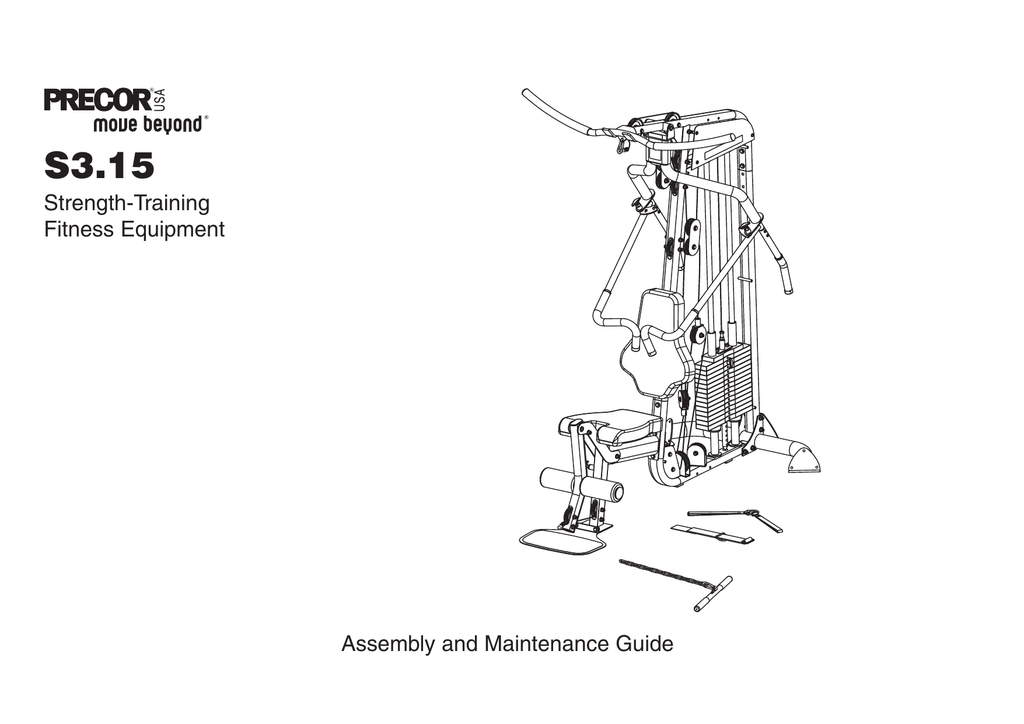 PRECOR® USA
move beyond®

S3.15

Strength-Training
Fitness Equipment

Assembly and Maintenance Guide