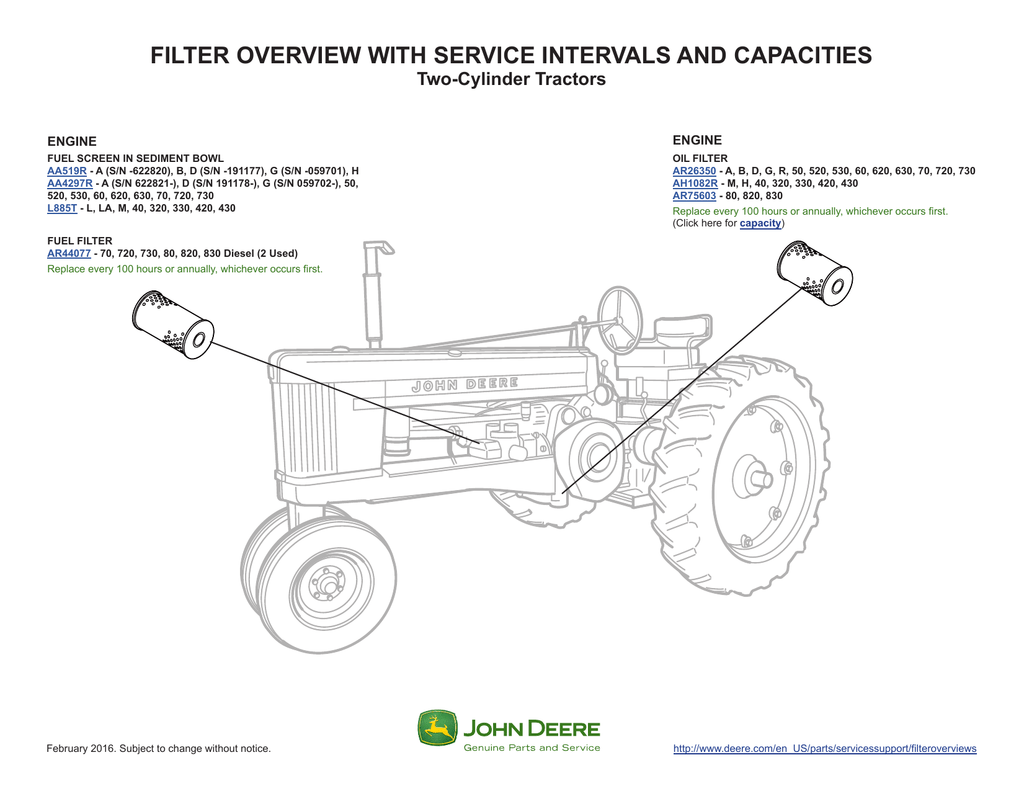 FILTER OVERVIEW WITH SERVICE INTERVALS AND CAPACITIES
Two-Cylinder Tractors

ENGINE

FUEL SCREEN IN SEDIMENT BOWL
AA519R - A (S/N -622820), B, D (S/N -191177), G (S/N -059701), H
AA4297R - A (S/N 622821-), D (S/N 191178-), G (S/N 059702-), 50, 520, 530, 60, 620, 630, 70, 720, 730
L885T - L, LA, M, 40, 320, 330, 420, 430

FUEL FILTER
AR44077 - 70, 720, 730, 80, 820, 830 Diesel (2 Used)
Replace every 100 hours or annually, whichever occurs first.

ENGINE

OIL FILTER
AR26350 - A, B, D, G, R, 50, 520, 530, 60, 620, 630, 70, 720, 730
AH1082R - M, H, 40, 320, 330, 420, 430
AR75603 - 80, 820, 830
Replace every 100 hours or annually, whichever occurs first.
(Click here for capacity)

JOHN DEERE

February 2016. Subject to change without notice.

JOHN DEERE
Genuine Parts and Service

http://www.deere.com/en_US/parts/servicessupport/filteroverviews