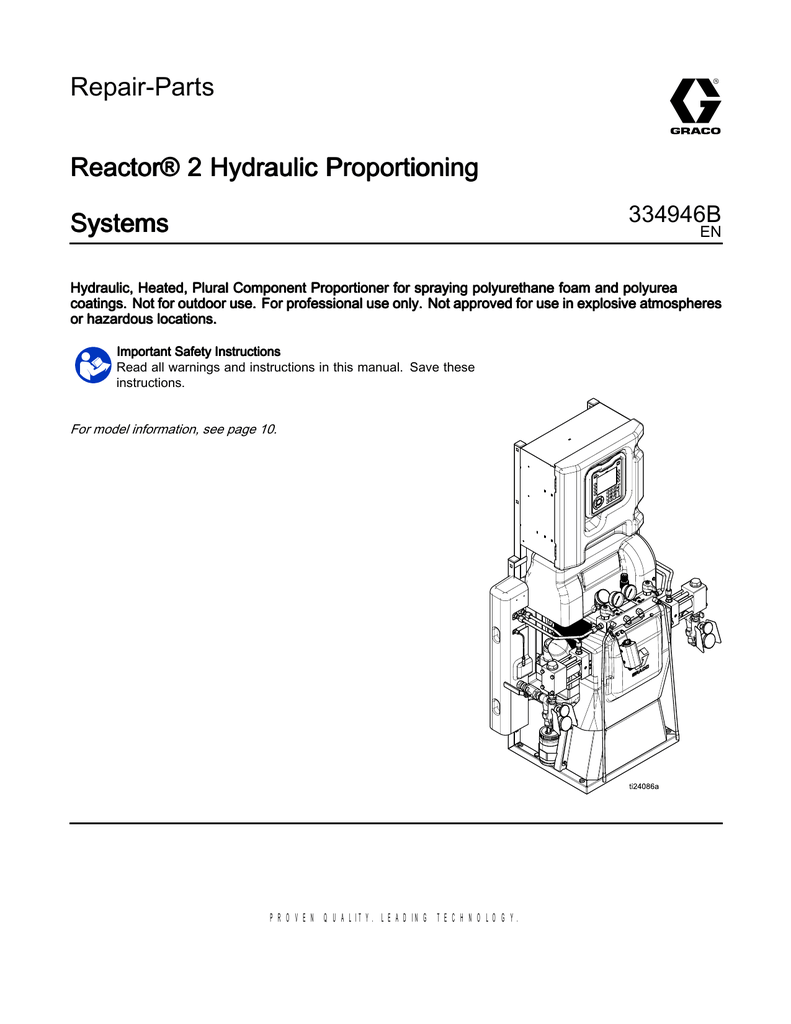 Repair-Parts

GRACO

Reactor® 2 Hydraulic Proportioning Systems

334946B
EN

Hydraulic, Heated, Plural Component Proportioner for spraying polyurethane foam and polyurea coatings. Not for outdoor use. For professional use only. Not approved for use in explosive atmospheres or hazardous locations.

Important Safety Instructions
Read all warnings and instructions in this manual. Save these instructions.

For model information, see page 10.

ti24086a

PROVEN QUALITY. LEADING TECHNOLOGY.