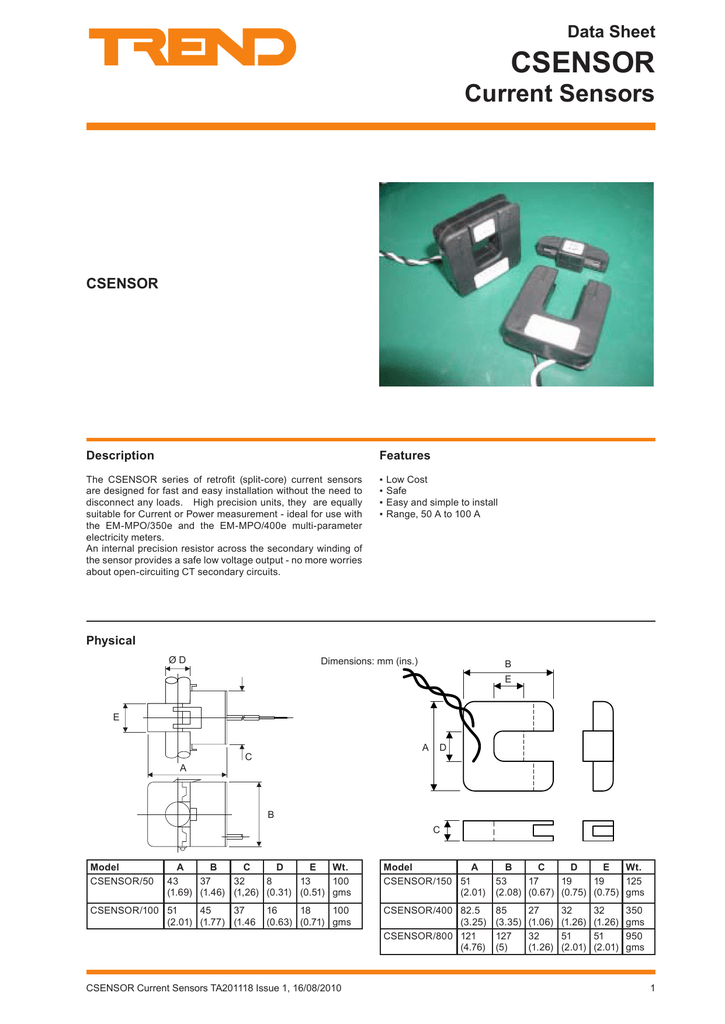 TREND

Data Sheet
CSENSOR
Current Sensors

CSENSOR

Description

The CSENSOR series of retrofit (split-core) current sensors are designed for fast and easy installation without the need to disconnect any loads. High precision units, they are equally suitable for Current or Power measurement - ideal for use with the EM-MPO/350e and the EM-MPO/400e multi-parameter electricity meters.
An internal precision resistor across the secondary winding of the sensor provides a safe low voltage output - no more worries about open-circuiting CT secondary circuits.

Features

• Low Cost
• Safe
• Easy and simple to install
• Range, 50 A to 100 A

Physical

Ø D
E
C
A
B

Dimensions: mm (ins.)

B
E
A D
C

| Model | A | B | C | D | E | Wt. |
|---|---|---|---|---|---|---|
| CSENSOR/50 | 43 (1.69) | 37 (1.46) | 32 (1,26) | 8 (0.31) | 13 (0.51) | 100 gms |
| CSENSOR/100 | 51 (2.01) | 45 (1.77) | 37 (1.46 | 16 (0.63) | 18 (0.71) | 100 gms |

| Model | A | B | C | D | E | Wt. |
|---|---|---|---|---|---|---|
| CSENSOR/150 | 51 (2.01) | 53 (2.08) | 17 (0.67) | 19 (0.75) | 19 (0.75) | 125 gms |
| CSENSOR/400 | 82.5 (3.25) | 85 (3.35) | 27 (1.06) | 32 (1.26) | 32 (1.26) | 350 gms |
| CSENSOR/800 | 121 (4.76) | 127 (5) | 32 (1.26) | 51 (2.01) | 51 (2.01) | 950 gms |

CSENSOR Current Sensors TA201118 Issue 1, 16/08/2010 1