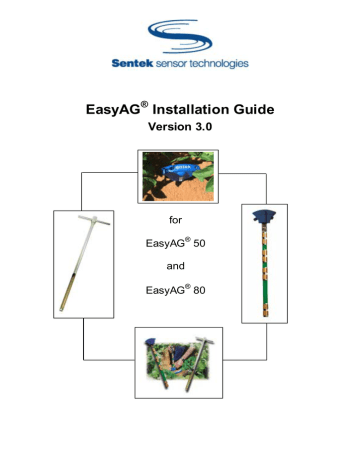 Sentek sensor technologies

EasyAG® Installation Guide
Version 3.0

for

EasyAG® 50

and

EasyAG® 80