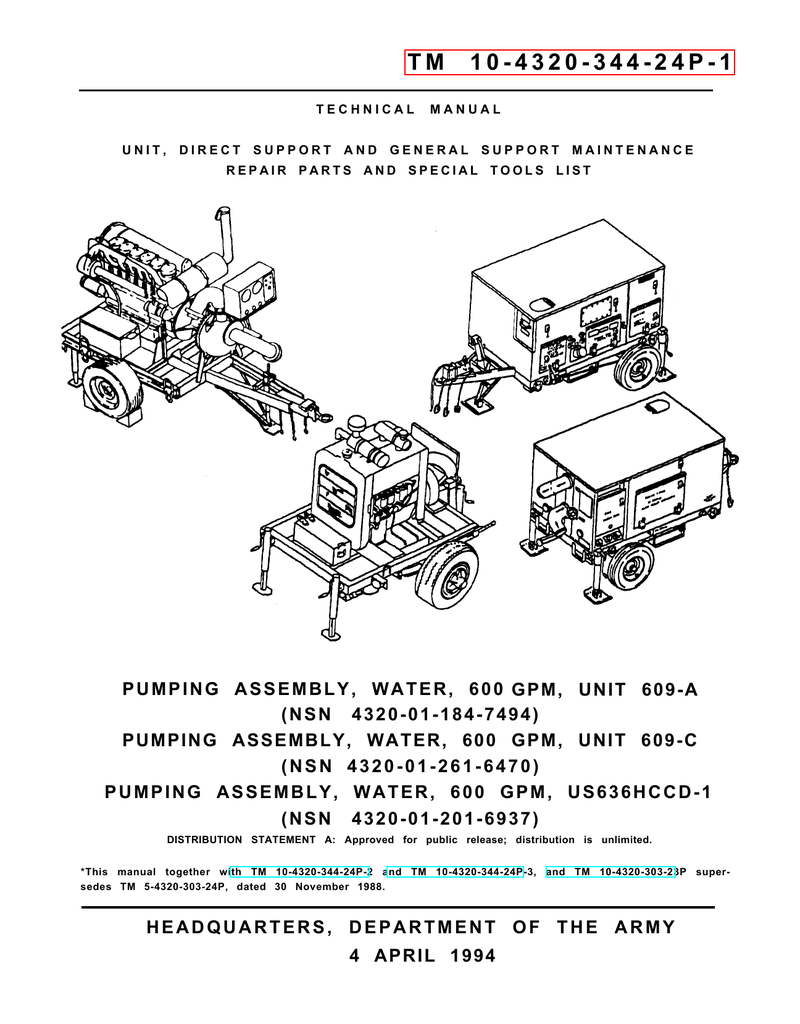 TM 10-4320-344-24P-1

TECHNICAL MANUAL

UNIT, DIRECT SUPPORT AND GENERAL SUPPORT MAINTENANCE REPAIR PARTS AND SPECIAL TOOLS LIST

PUMPING ASSEMBLY, WATER, 600 GPM, UNIT 609-A (NSN 4320-01-184-7494)
PUMPING ASSEMBLY, WATER, 600 GPM, UNIT 609-C (NSN 4320-01-261-6470)
PUMPING ASSEMBLY, WATER, 600 GPM, US636HCCD-1 (NSN 4320-01-201-6937)

DISTRIBUTION STATEMENT A: Approved for public release; distribution is unlimited.

*This manual together with TM 10-4320-344-24P-2 and TM 10-4320-344-24P-3, and TM 10-4320-303-23P supersedes TM 5-4320-303-24P, dated 30 November 1988.

HEADQUARTERS, DEPARTMENT OF THE ARMY
4 APRIL 1994