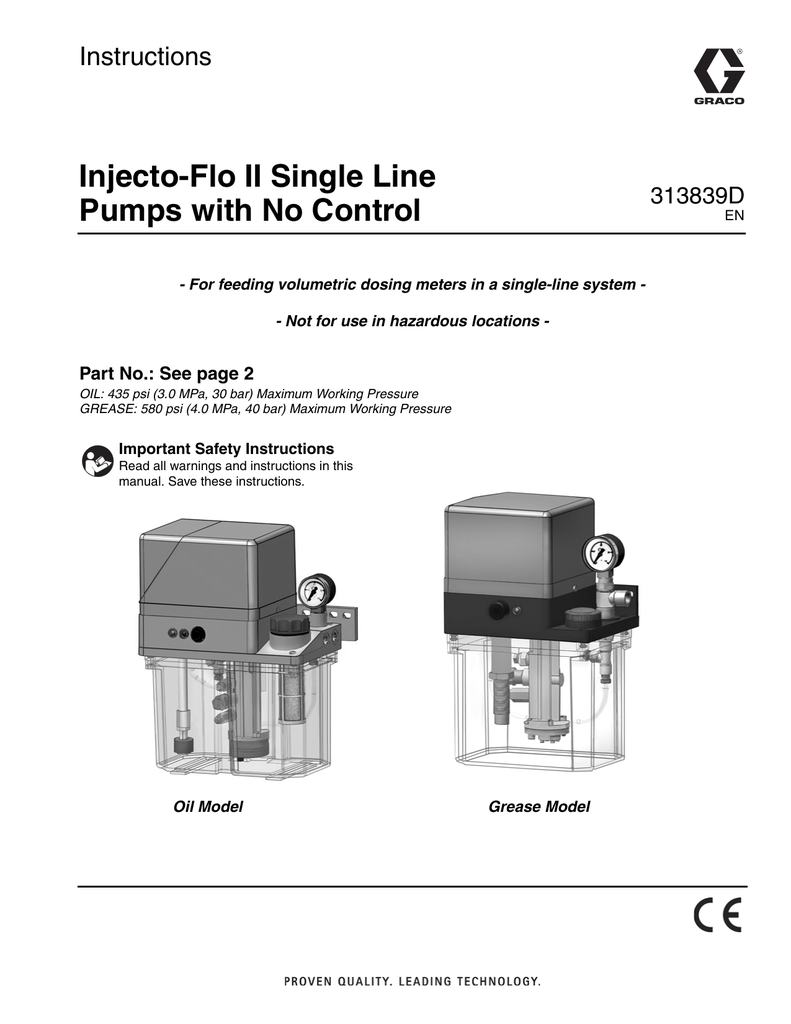 Instructions

GRACO

Injecto-Flo II Single Line Pumps with No Control

313839D
EN

- For feeding volumetric dosing meters in a single-line system -

- Not for use in hazardous locations -

Part No.: See page 2
OIL: 435 psi (3.0 MPa, 30 bar) Maximum Working Pressure
GREASE: 580 psi (4.0 MPa, 40 bar) Maximum Working Pressure

Important Safety Instructions
Read all warnings and instructions in this manual. Save these instructions.

Oil Model

Grease Model

CE

PROVEN QUALITY. LEADING TECHNOLOGY.