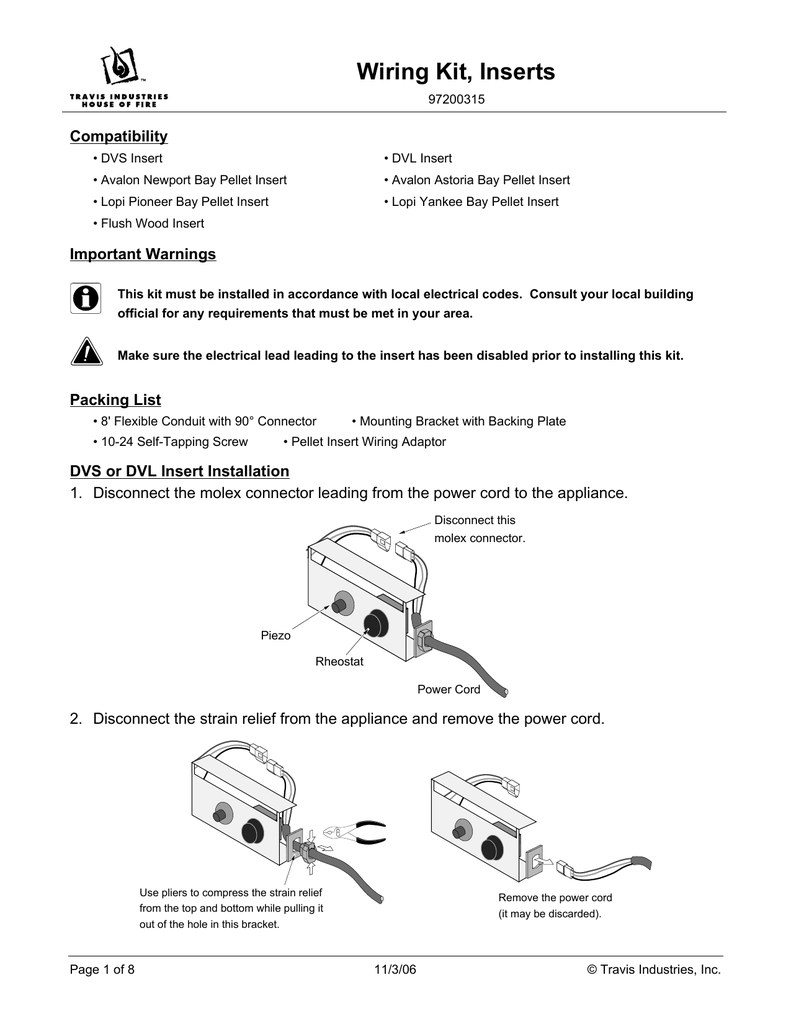 TRAVIS INDUSTRIES
HOUSE OF FIRE

Wiring Kit, Inserts
97200315

Compatibility
• DVS Insert
• Avalon Newport Bay Pellet Insert
• Lopi Pioneer Bay Pellet Insert
• Flush Wood Insert

• DVL Insert
• Avalon Astoria Bay Pellet Insert
• Lopi Yankee Bay Pellet Insert

Important Warnings

This kit must be installed in accordance with local electrical codes. Consult your local building official for any requirements that must be met in your area.

Make sure the electrical lead leading to the insert has been disabled prior to installing this kit.

Packing List
• 8' Flexible Conduit with 90° Connector • Mounting Bracket with Backing Plate
• 10-24 Self-Tapping Screw • Pellet Insert Wiring Adaptor

DVS or DVL Insert Installation
1. Disconnect the molex connector leading from the power cord to the appliance.

Disconnect this molex connector.
Piezo
Rheostat
Power Cord

2. Disconnect the strain relief from the appliance and remove the power cord.

Use pliers to compress the strain relief from the top and bottom while pulling it out of the hole in this bracket.

Remove the power cord (it may be discarded).

Page 1 of 8 11/3/06 © Travis Industries, Inc.