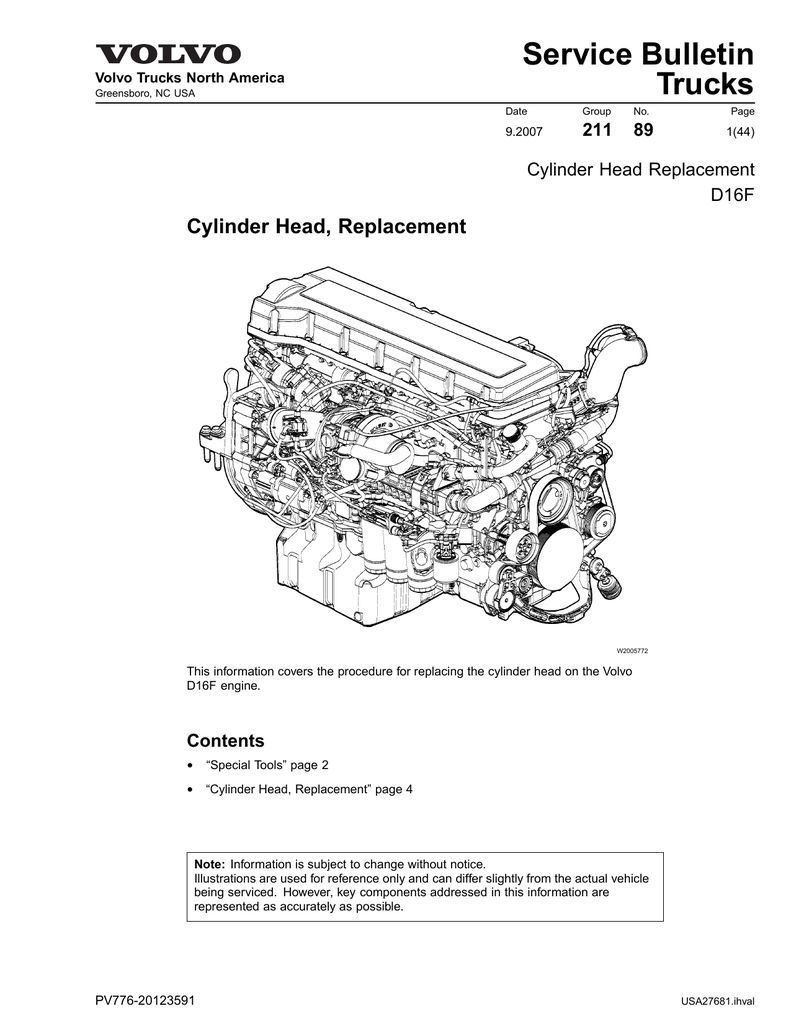 VOLVO
Volvo Trucks North America
Greensboro, NC USA

Service Bulletin
Trucks

| Date | Group | No. | Page |
|---|---|---|---|
| 9.2007 | 211 | 89 | 1(44) |

Cylinder Head Replacement
D16F

Cylinder Head, Replacement

W2005772

This information covers the procedure for replacing the cylinder head on the Volvo D16F engine.

Contents

• “Special Tools” page 2
• “Cylinder Head, Replacement” page 4

Note: Information is subject to change without notice.
Illustrations are used for reference only and can differ slightly from the actual vehicle being serviced. However, key components addressed in this information are represented as accurately as possible.

PV776-20123591

USA27681.ihval