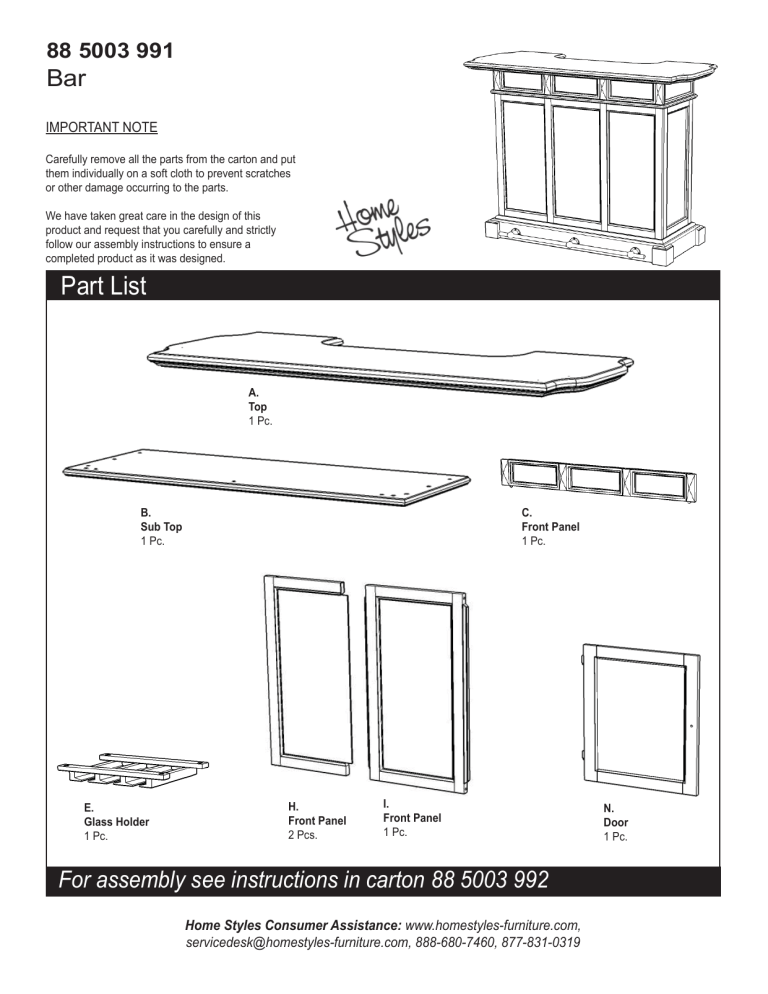 88 5003 991
Bar

IMPORTANT NOTE

Carefully remove all the parts from the carton and put them individually on a soft cloth to prevent scratches or other damage occurring to the parts.

We have taken great care in the design of this product and request that you carefully and strictly follow our assembly instructions to ensure a completed product as it was designed.

Home Styles

Part List

A.
Top
1 Pc.

B.
Sub Top
1 Pc.

C.
Front Panel
1 Pc.

E.
Glass Holder
1 Pc.

H.
Front Panel
2 Pcs.

I.
Front Panel
1 Pc.

N.
Door
1 Pc.

For assembly see instructions in carton 88 5003 992

Home Styles Consumer Assistance: www.homestyles-furniture.com, servicedesk@homestyles-furniture.com, 888-680-7460, 877-831-0319