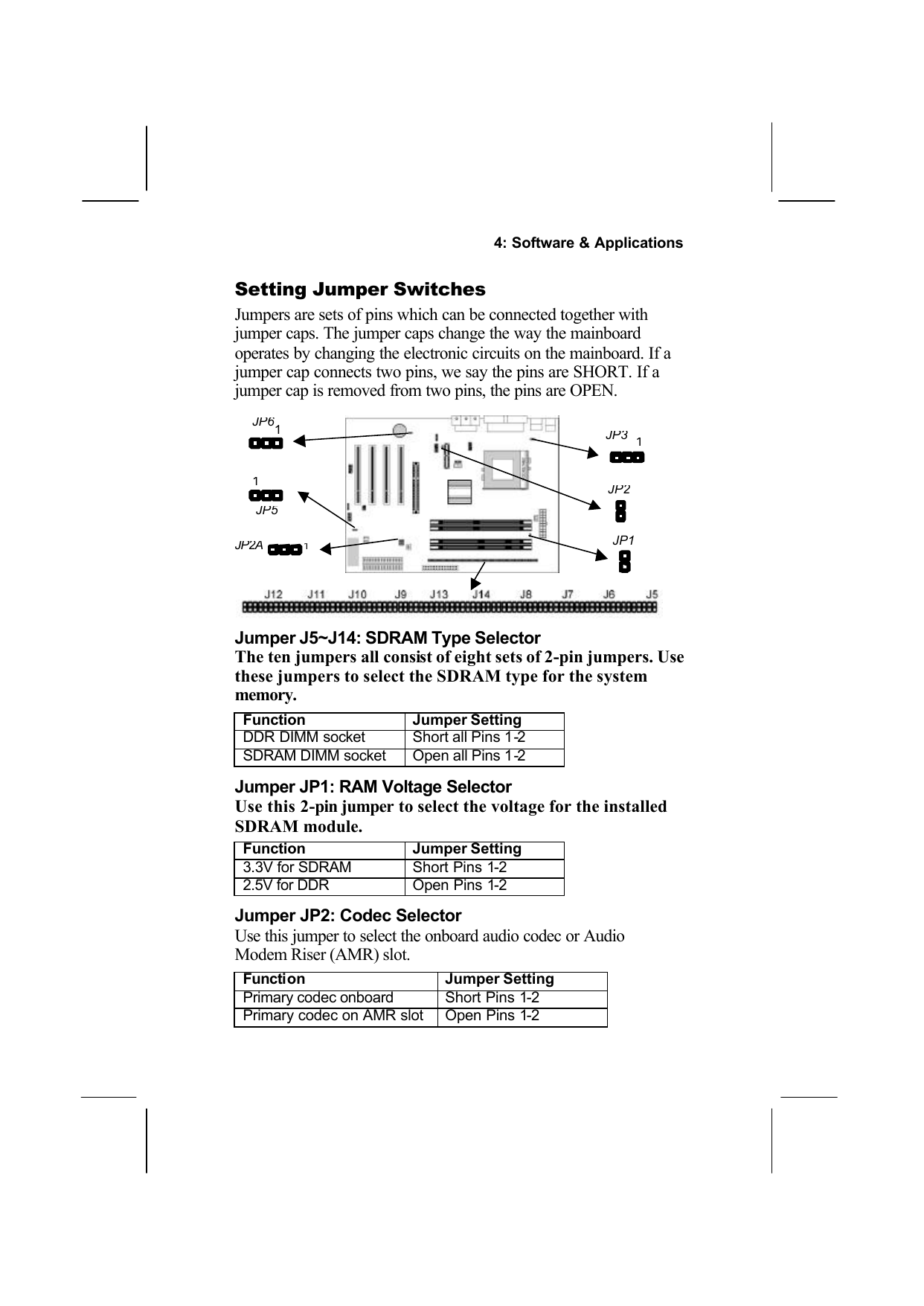 4: Software & Applications

Setting Jumper Switches

Jumpers are sets of pins which can be connected together with jumper caps. The jumper caps change the way the mainboard operates by changing the electronic circuits on the mainboard. If a jumper cap connects two pins, we say the pins are SHORT. If a jumper cap is removed from two pins, the pins are OPEN.

JP6 1
1
JP5
JP2A 1
JP3 1
JP2
JP1
J12 J11 J10 J9 J13 J14 J8 J7 J6 J5

Jumper J5~J14: SDRAM Type Selector
The ten jumpers all consist of eight sets of 2-pin jumpers. Use these jumpers to select the SDRAM type for the system memory.

| Function | Jumper Setting |
|---|---|
| DDR DIMM socket | Short all Pins 1-2 |
| SDRAM DIMM socket | Open all Pins 1-2 |

Jumper JP1: RAM Voltage Selector
Use this 2-pin jumper to select the voltage for the installed SDRAM module.

| Function | Jumper Setting |
|---|---|
| 3.3V for SDRAM | Short Pins 1-2 |
| 2.5V for DDR | Open Pins 1-2 |

Jumper JP2: Codec Selector
Use this jumper to select the onboard audio codec or Audio Modem Riser (AMR) slot.

| Function | Jumper Setting |
|---|---|
| Primary codec onboard | Short Pins 1-2 |
| Primary codec on AMR slot | Open Pins 1-2 |