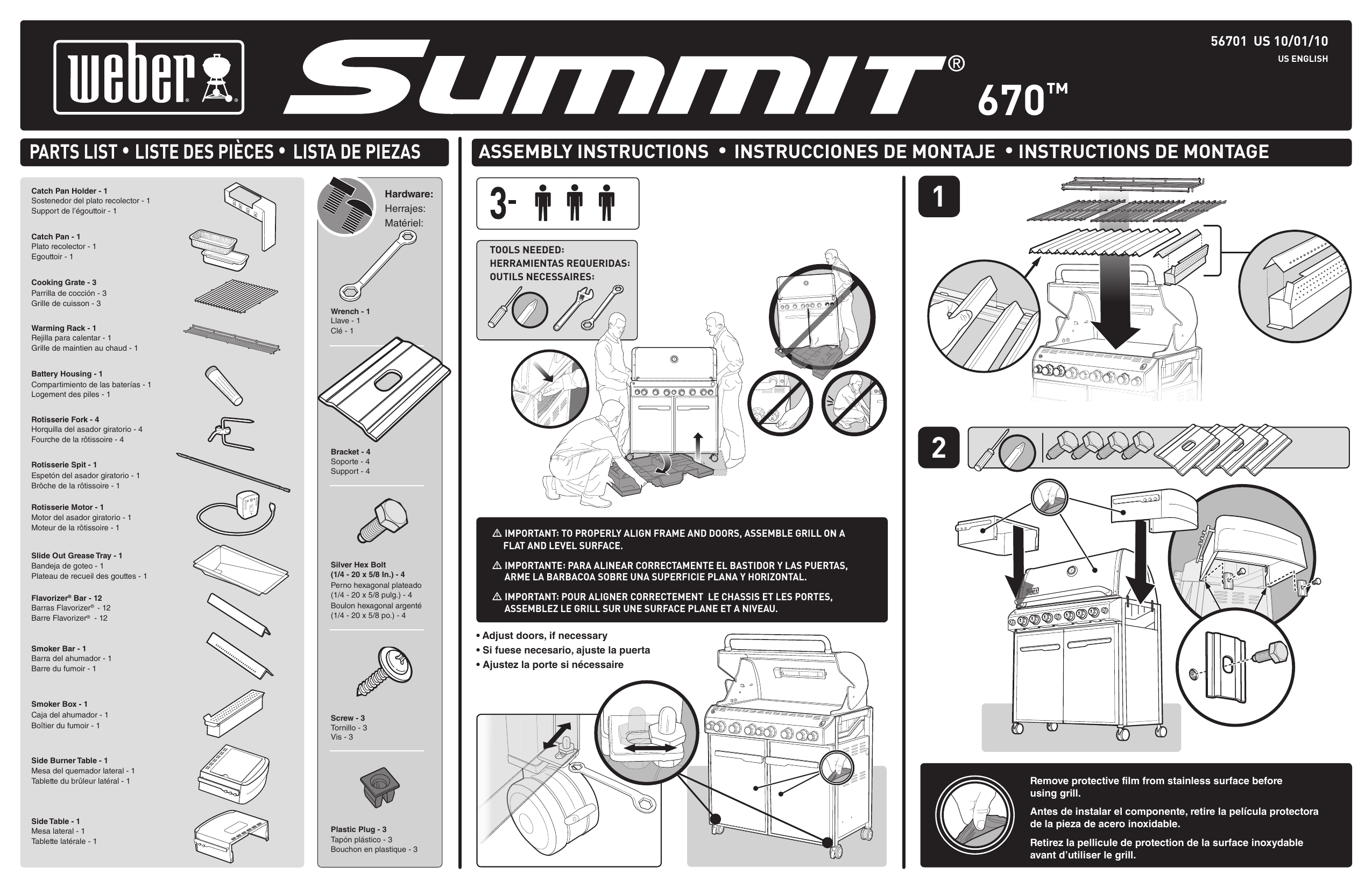 weber®

Summit® 670™

56701 US 10/01/10
US ENGLISH

PARTS LIST • LISTE DES PIÈCES • LISTA DE PIEZAS

Catch Pan Holder - 1
Sostenedor del plato recolector - 1
Support de l'égouttoir - 1

Catch Pan - 1
Plato recolector - 1
Egouttoir - 1

Cooking Grate - 3
Parrilla de cocción - 3
Grille de cuisson - 3

Warming Rack - 1
Rejilla para calentar - 1
Grille de maintien au chaud - 1

Battery Housing - 1
Compartimiento de las baterías - 1
Logement des piles - 1

Rotisserie Fork - 4
Horquilla del asador giratorio - 4
Fourche de la rôtissoire - 4

Rotisserie Spit - 1
Espetón del asador giratorio - 1
Brôche de la rôtissoire - 1

Rotisserie Motor - 1
Motor del asador giratorio - 1
Moteur de la rôtissoire - 1

Slide Out Grease Tray - 1
Bandeja de goteo - 1
Plateau de recueil des gouttes - 1

Flavorizer® Bar - 12
Barras Flavorizer® - 12
Barre Flavorizer® - 12

Smoker Bar - 1
Barra del ahumador - 1
Barre du fumoir - 1

Smoker Box - 1
Caja del ahumador - 1
Boîtier du fumoir - 1

Side Burner Table - 1
Mesa del quemador lateral - 1
Tablette du brûleur latéral - 1

Side Table - 1
Mesa lateral - 1
Tablette latérale - 1

Hardware:
Herrajes:
Matériel:

Wrench - 1
Llave - 1
Clé - 1

Bracket - 4
Soporte - 4
Support - 4

Silver Hex Bolt
(1/4 - 20 x 5/8 In.) - 4
Perno hexagonal plateado
(1/4 - 20 x 5/8 pulg.) - 4
Boulon hexagonal argenté
(1/4 - 20 x 5/8 po.) - 4

Screw - 3
Tornillo - 3
Vis - 3

Plastic Plug - 3
Tapón plástico - 3
Bouchon en plastique - 3

ASSEMBLY INSTRUCTIONS • INSTRUCCIONES DE MONTAJE • INSTRUCTIONS DE MONTAGE

3-

TOOLS NEEDED:
HERRAMIENTAS REQUERIDAS:
OUTILS NECESSAIRES:

⚠ IMPORTANT: TO PROPERLY ALIGN FRAME AND DOORS, ASSEMBLE GRILL ON A FLAT AND LEVEL SURFACE.
⚠ IMPORTANTE: PARA ALINEAR CORRECTAMENTE EL BASTIDOR Y LAS PUERTAS, ARME LA BARBACOA SOBRE UNA SUPERFICIE PLANA Y HORIZONTAL.
⚠ IMPORTANT: POUR ALIGNER CORRECTEMENT LE CHASSIS ET LES PORTES, ASSEMBLEZ LE GRILL SUR UNE SURFACE PLANE ET A NIVEAU.

• Adjust doors, if necessary
• Si fuese necesario, ajuste la puerta
• Ajustez la porte si nécessaire

1

2

Remove protective film from stainless surface before using grill.
Antes de instalar el componente, retire la película protectora de la pieza de acero inoxidable.
Retirez la pellicule de protection de la surface inoxydable avant d'utiliser le grill.