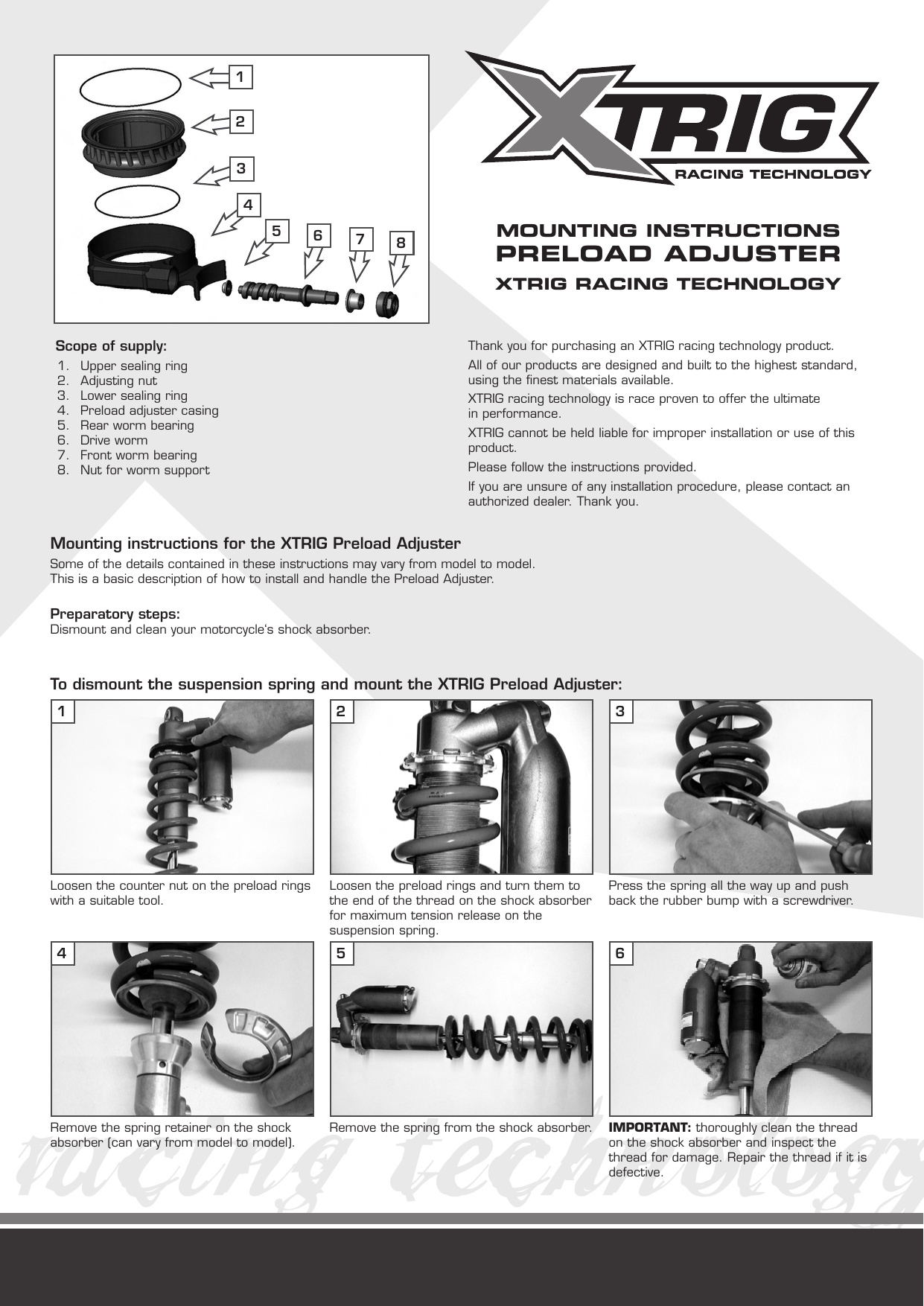 1
2
3
4
5
6
7
8

XTRIG
RACING TECHNOLOGY

MOUNTING INSTRUCTIONS
PRELOAD ADJUSTER
XTRIG RACING TECHNOLOGY

Scope of supply:
1. Upper sealing ring
2. Adjusting nut
3. Lower sealing ring
4. Preload adjuster casing
5. Rear worm bearing
6. Drive worm
7. Front worm bearing
8. Nut for worm support

Thank you for purchasing an XTRIG racing technology product.

All of our products are designed and built to the highest standard, using the finest materials available.

XTRIG racing technology is race proven to offer the ultimate in performance.

XTRIG cannot be held liable for improper installation or use of this product.

Please follow the instructions provided.

If you are unsure of any installation procedure, please contact an authorized dealer. Thank you.

Mounting instructions for the XTRIG Preload Adjuster
Some of the details contained in these instructions may vary from model to model.
This is a basic description of how to install and handle the Preload Adjuster.

Preparatory steps:
Dismount and clean your motorcycle's shock absorber.

To dismount the suspension spring and mount the XTRIG Preload Adjuster:

1
Loosen the counter nut on the preload rings with a suitable tool.

2
Loosen the preload rings and turn them to the end of the thread on the shock absorber for maximum tension release on the suspension spring.

3
Press the spring all the way up and push back the rubber bump with a screwdriver.

4
Remove the spring retainer on the shock absorber (can vary from model to model).

5
Remove the spring from the shock absorber.

6
IMPORTANT: thoroughly clean the thread on the shock absorber and inspect the thread for damage. Repair the thread if it is defective.

racing technology