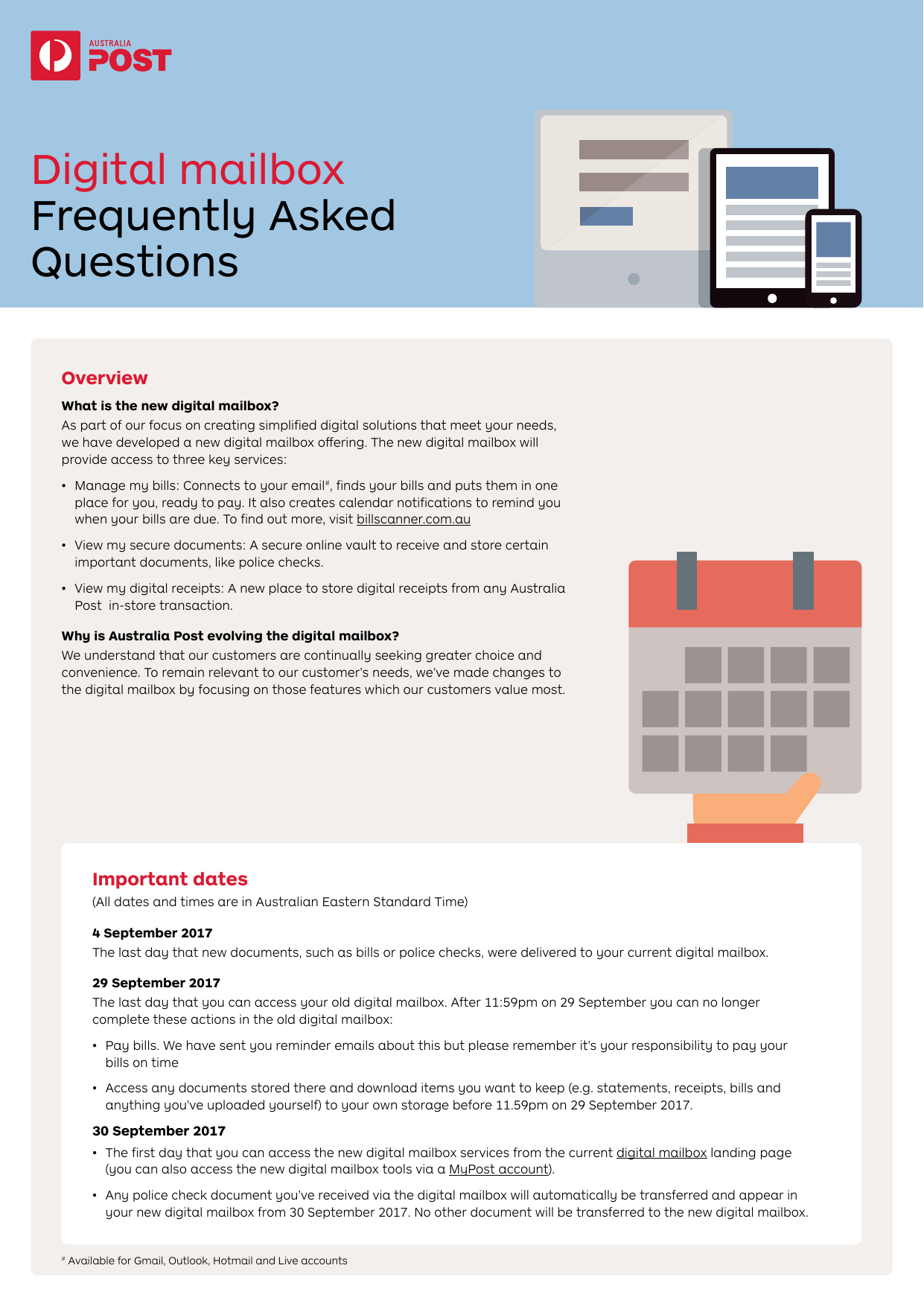 AUSTRALIA POST

Digital mailbox
Frequently Asked Questions

Overview

What is the new digital mailbox?
As part of our focus on creating simplified digital solutions that meet your needs, we have developed a new digital mailbox offering. The new digital mailbox will provide access to three key services:

• Manage my bills: Connects to your email#, finds your bills and puts them in one place for you, ready to pay. It also creates calendar notifications to remind you when your bills are due. To find out more, visit billscanner.com.au

• View my secure documents: A secure online vault to receive and store certain important documents, like police checks.

• View my digital receipts: A new place to store digital receipts from any Australia Post in-store transaction.

Why is Australia Post evolving the digital mailbox?
We understand that our customers are continually seeking greater choice and convenience. To remain relevant to our customer's needs, we've made changes to the digital mailbox by focusing on those features which our customers value most.

Important dates
(All dates and times are in Australian Eastern Standard Time)

4 September 2017
The last day that new documents, such as bills or police checks, were delivered to your current digital mailbox.

29 September 2017
The last day that you can access your old digital mailbox. After 11:59pm on 29 September you can no longer complete these actions in the old digital mailbox:

• Pay bills. We have sent you reminder emails about this but please remember it's your responsibility to pay your bills on time

• Access any documents stored there and download items you want to keep (e.g. statements, receipts, bills and anything you've uploaded yourself) to your own storage before 11.59pm on 29 September 2017.

30 September 2017
• The first day that you can access the new digital mailbox services from the current digital mailbox landing page (you can also access the new digital mailbox tools via a MyPost account).

• Any police check document you've received via the digital mailbox will automatically be transferred and appear in your new digital mailbox from 30 September 2017. No other document will be transferred to the new digital mailbox.

# Available for Gmail, Outlook, Hotmail and Live accounts