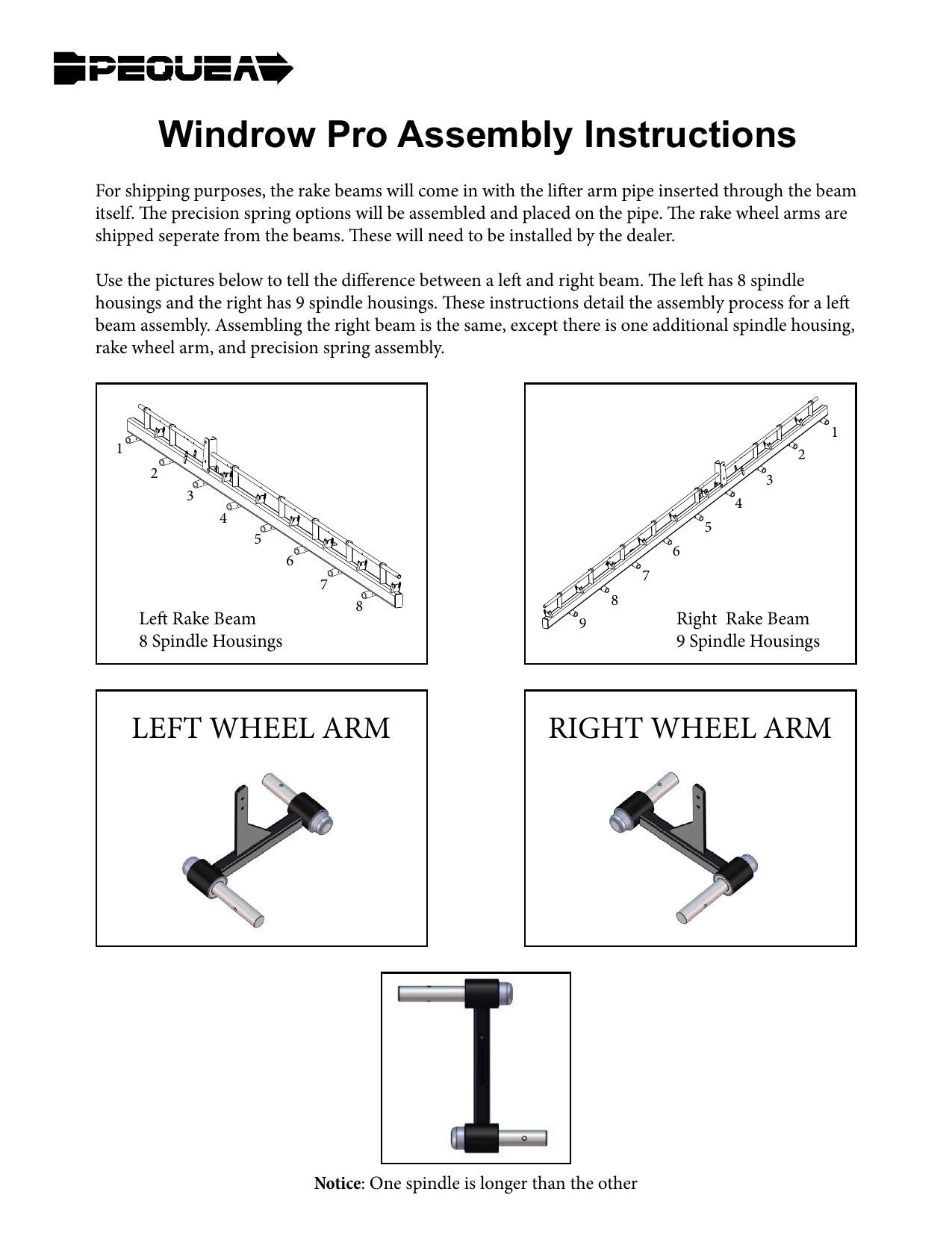 PEQUEA

Windrow Pro Assembly Instructions

For shipping purposes, the rake beams will come in with the lifter arm pipe inserted through the beam itself. The precision spring options will be assembled and placed on the pipe. The rake wheel arms are shipped seperate from the beams. These will need to be installed by the dealer.

Use the pictures below to tell the difference between a left and right beam. The left has 8 spindle housings and the right has 9 spindle housings. These instructions detail the assembly process for a left beam assembly. Assembling the right beam is the same, except there is one additional spindle housing, rake wheel arm, and precision spring assembly.

1
2
3
4
5
6
7
8
Left Rake Beam
8 Spindle Housings

1
2
3
4
5
6
7
8
9
Right Rake Beam
9 Spindle Housings

LEFT WHEEL ARM

RIGHT WHEEL ARM

Notice: One spindle is longer than the other