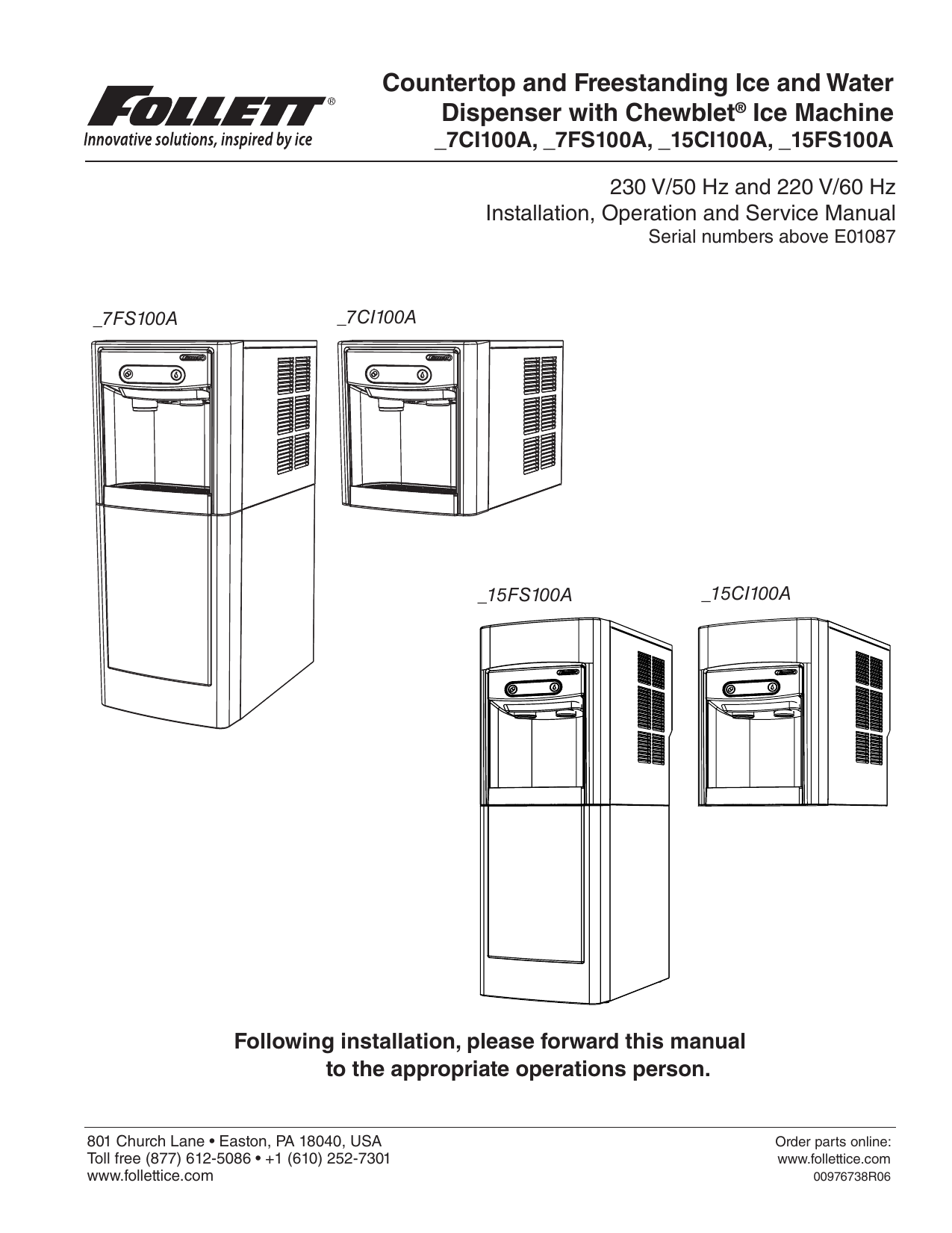 FOLLETT®
Innovative solutions, inspired by ice

Countertop and Freestanding Ice and Water Dispenser with Chewblet® Ice Machine
_7CI100A, _7FS100A, _15CI100A, _15FS100A

230 V/50 Hz and 220 V/60 Hz
Installation, Operation and Service Manual
Serial numbers above E01087

_7FS100A

_7CI100A

_15FS100A

_15CI100A

Following installation, please forward this manual to the appropriate operations person.

801 Church Lane • Easton, PA 18040, USA
Toll free (877) 612-5086 • +1 (610) 252-7301
www.follettice.com

Order parts online:
www.follettice.com
00976738R06