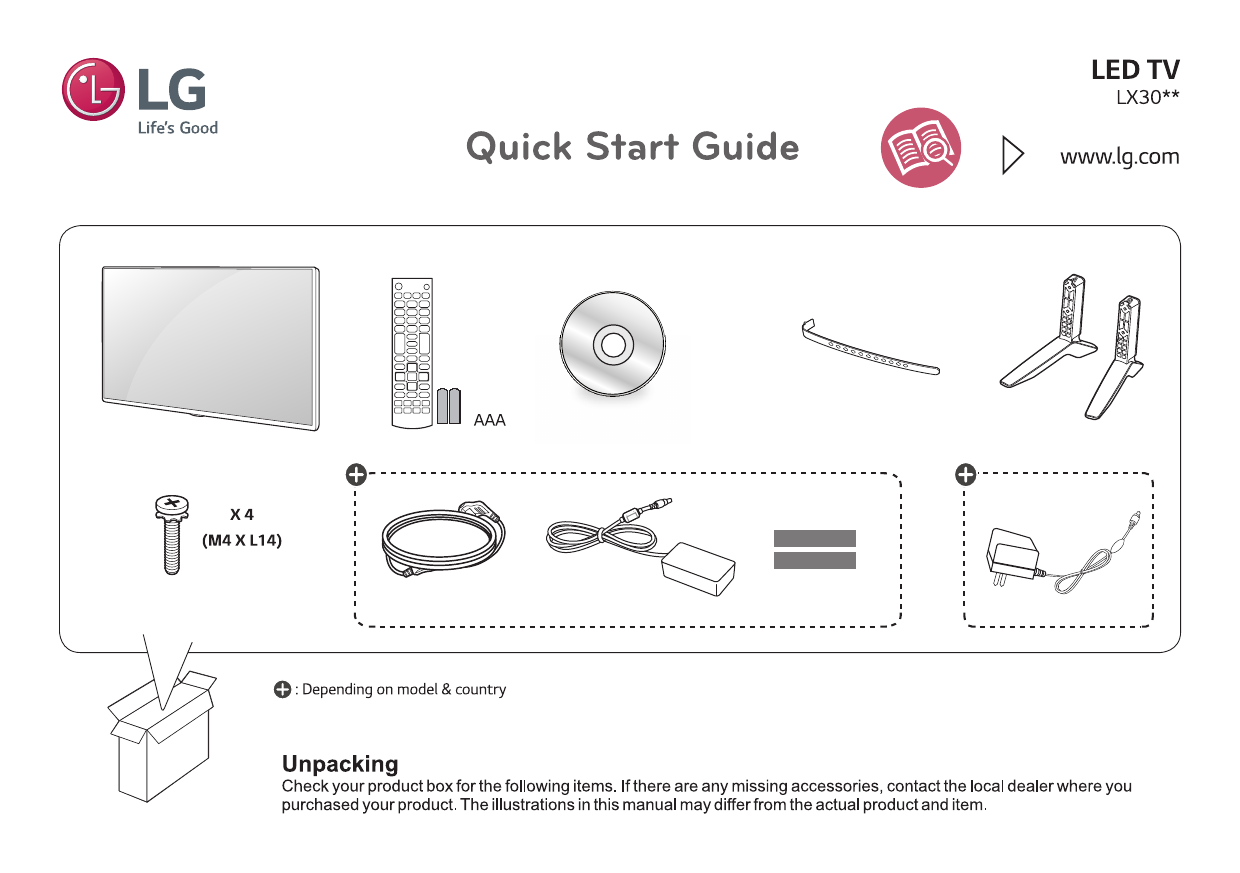 LG
Life's Good

LED TV
LX30**

Quick Start Guide

www.lg.com

AAA

X 4
(M4 X L14)

: Depending on model & country

Unpacking
Check your product box for the following items. If there are any missing accessories, contact the local dealer where you purchased your product. The illustrations in this manual may differ from the actual product and item.