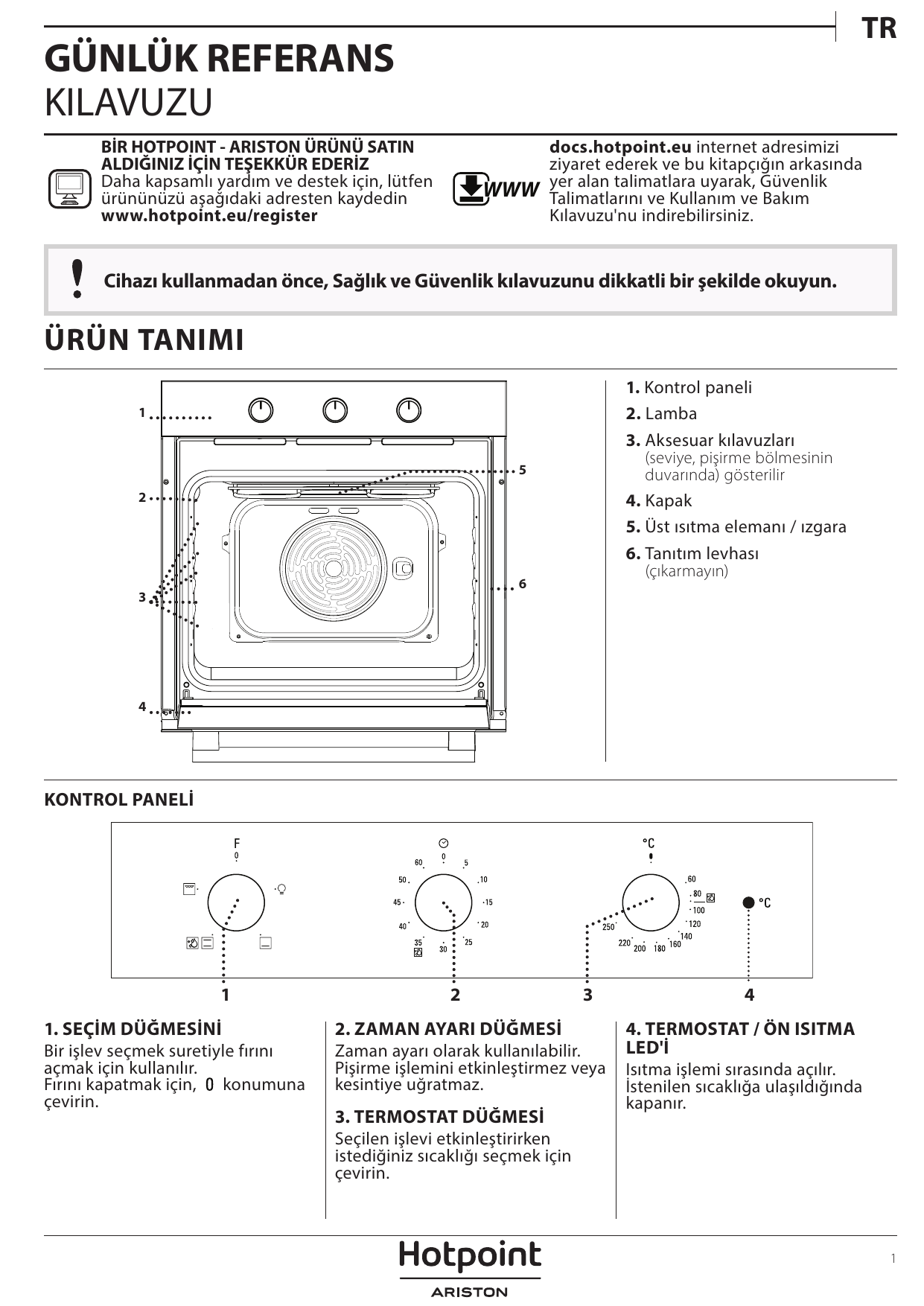 TR

GÜNLÜK REFERANS
KILAVUZU

BİR HOTPOINT - ARISTON ÜRÜNÜ SATIN ALDIĞINIZ İÇİN TEŞEKKÜR EDERİZ
Daha kapsamlı yardım ve destek için, lütfen ürününüzü aşağıdaki adresten kaydedin
www.hotpoint.eu/register

WWW

docs.hotpoint.eu internet adresimizi ziyaret ederek ve bu kitapçığın arkasında yer alan talimatlara uyarak, Güvenlik Talimatlarını ve Kullanım ve Bakım Kılavuzu'nu indirebilirsiniz.

Cihazı kullanmadan önce, Sağlık ve Güvenlik kılavuzunu dikkatli bir şekilde okuyun.

ÜRÜN TANIMI

1
2
3
4
5
6

1. Kontrol paneli
2. Lamba
3. Aksesuar kılavuzları (seviye, pişirme bölmesinin duvarında) gösterilir
4. Kapak
5. Üst ısıtma elemanı / ızgara
6. Tanıtım levhası (çıkarmayın)

KONTROL PANELİ

F
0

0
5
10
15
20
25
30
35
40
45
50
60

°C
60
80
100
120
140
160
180
200
220
250

°C

1 2 3 4

1. SEÇİM DÜĞMESİNİ
Bir işlev seçmek suretiyle fırını açmak için kullanılır.
Fırını kapatmak için, 0 konumuna çevirin.

2. ZAMAN AYARI DÜĞMESİ
Zaman ayarı olarak kullanılabilir. Pişirme işlemini etkinleştirmez veya kesintiye uğratmaz.

3. TERMOSTAT DÜĞMESİ
Seçilen işlevi etkinleştirirken istediğiniz sıcaklığı seçmek için çevirin.

4. TERMOSTAT / ÖN ISITMA LED'İ
Isıtma işlemi sırasında açılır. İstenilen sıcaklığa ulaşıldığında kapanır.

Hotpoint
ARISTON

1