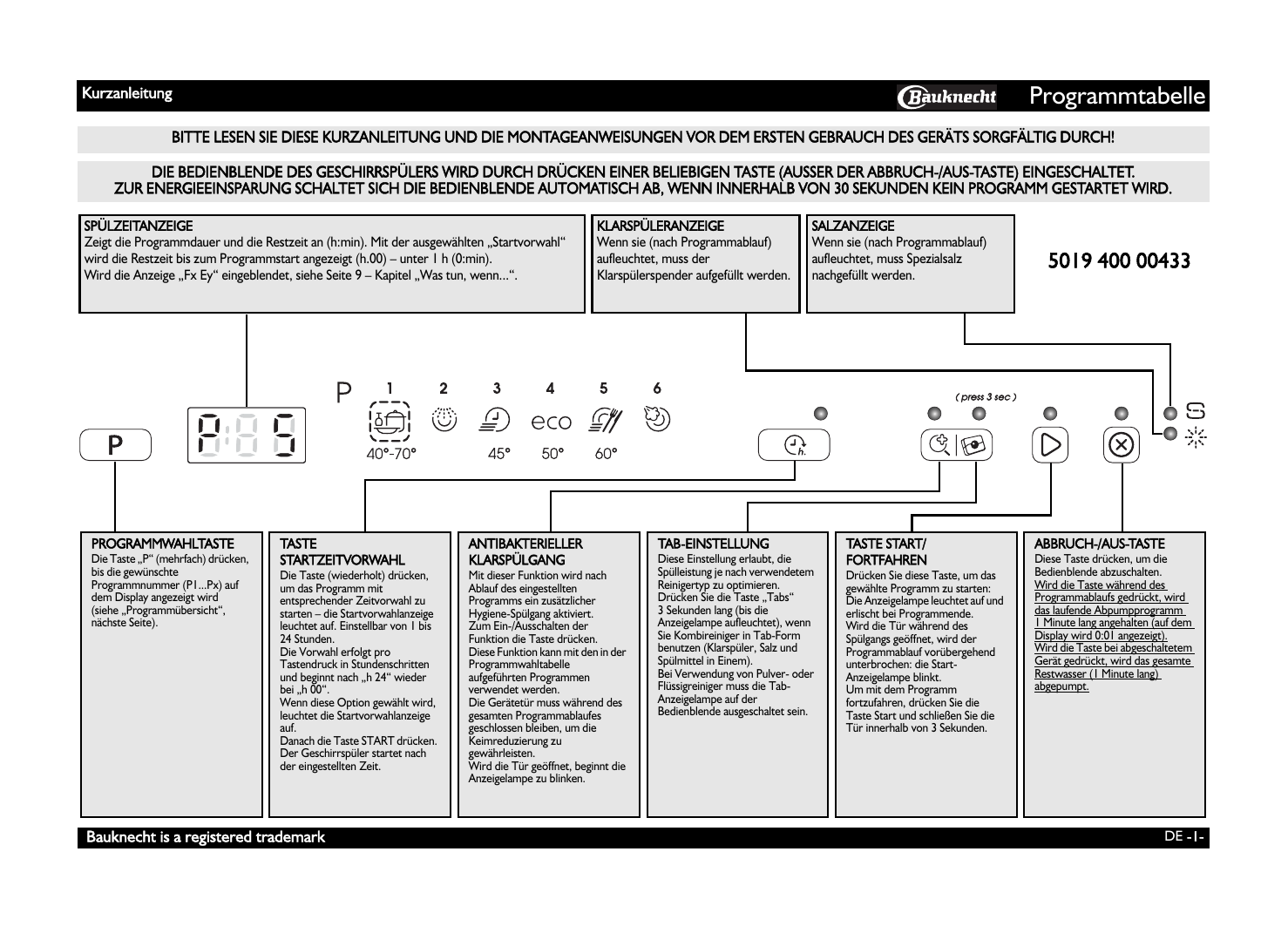 Kurzanleitung

Bauknecht Programmtabelle

BITTE LESEN SIE DIESE KURZANLEITUNG UND DIE MONTAGEANWEISUNGEN VOR DEM ERSTEN GEBRAUCH DES GERÄTS SORGFÄLTIG DURCH!

DIE BEDIENBLENDE DES GESCHIRRSPÜLERS WIRD DURCH DRÜCKEN EINER BELIEBIGEN TASTE (AUSSER DER ABBRUCH-/AUS-TASTE) EINGESCHALTET. ZUR ENERGIEEINSPARUNG SCHALTET SICH DIE BEDIENBLENDE AUTOMATISCH AB, WENN INNERHALB VON 30 SEKUNDEN KEIN PROGRAMM GESTARTET WIRD.

SPÜLZEITANZEIGE
Zeigt die Programmdauer und die Restzeit an (h:min). Mit der ausgewählten „Startvorwahl“ wird die Restzeit bis zum Programmstart angezeigt (h.00) – unter 1 h (0:min).
Wird die Anzeige „Fx Ey“ eingeblendet, siehe Seite 9 – Kapitel „Was tun, wenn...“.

KLARSPÜLERANZEIGE
Wenn sie (nach Programmablauf) aufleuchtet, muss der Klarspülerspender aufgefüllt werden.

SALZANZEIGE
Wenn sie (nach Programmablauf) aufleuchtet, muss Spezialsalz nachgefüllt werden.

5019 400 00433

P

P 1 2 3 4 5 6

eco

40°-70° 45° 50° 60°

h.

( press 3 sec )

PROGRAMMWAHLTASTE
Die Taste „P“ (mehrfach) drücken, bis die gewünschte Programmnummer (P1...Px) auf dem Display angezeigt wird (siehe „Programmübersicht“, nächste Seite).

TASTE STARTZEITVORWAHL
Die Taste (wiederholt) drücken, um das Programm mit entsprechender Zeitvorwahl zu starten – die Startvorwahlanzeige leuchtet auf. Einstellbar von 1 bis 24 Stunden.
Die Vorwahl erfolgt pro Tastendruck in Stundenschritten und beginnt nach „h 24“ wieder bei „h 00“.
Wenn diese Option gewählt wird, leuchtet die Startvorwahlanzeige auf.
Danach die Taste START drücken. Der Geschirrspüler startet nach der eingestellten Zeit.

ANTIBAKTERIELLER KLARSPÜLGANG
Mit dieser Funktion wird nach Ablauf des eingestellten Programms ein zusätzlicher Hygiene-Spülgang aktiviert.
Zum Ein-/Ausschalten der Funktion die Taste drücken.
Diese Funktion kann mit den in der Programmwahltabelle aufgeführten Programmen verwendet werden.
Die Gerätetür muss während des gesamten Programmablaufes geschlossen bleiben, um die Keimreduzierung zu gewährleisten.
Wird die Tür geöffnet, beginnt die Anzeigelampe zu blinken.

TAB-EINSTELLUNG
Diese Einstellung erlaubt, die Spülleistung je nach verwendetem Reinigertyp zu optimieren.
Drücken Sie die Taste „Tabs“ 3 Sekunden lang (bis die Anzeigelampe aufleuchtet), wenn Sie Kombireiniger in Tab-Form benutzen (Klarspüler, Salz und Spülmittel in Einem).
Bei Verwendung von Pulver- oder Flüssigreiniger muss die Tab-Anzeigelampe auf der Bedienblende ausgeschaltet sein.

TASTE START/ FORTFAHREN
Drücken Sie diese Taste, um das gewählte Programm zu starten: Die Anzeigelampe leuchtet auf und erlischt bei Programmende.
Wird die Tür während des Spülgangs geöffnet, wird der Programmablauf vorübergehend unterbrochen: die Start-Anzeigelampe blinkt.
Um mit dem Programm fortzufahren, drücken Sie die Taste Start und schließen Sie die Tür innerhalb von 3 Sekunden.

ABBRUCH-/AUS-TASTE
Diese Taste drücken, um die Bedienblende abzuschalten.
Wird die Taste während des Programmablaufs gedrückt, wird das laufende Abpumpprogramm 1 Minute lang angehalten (auf dem Display wird 0:01 angezeigt).
Wird die Taste bei abgeschaltetem Gerät gedrückt, wird das gesamte Restwasser (1 Minute lang) abgepumpt.

Bauknecht is a registered trademark

DE -1-