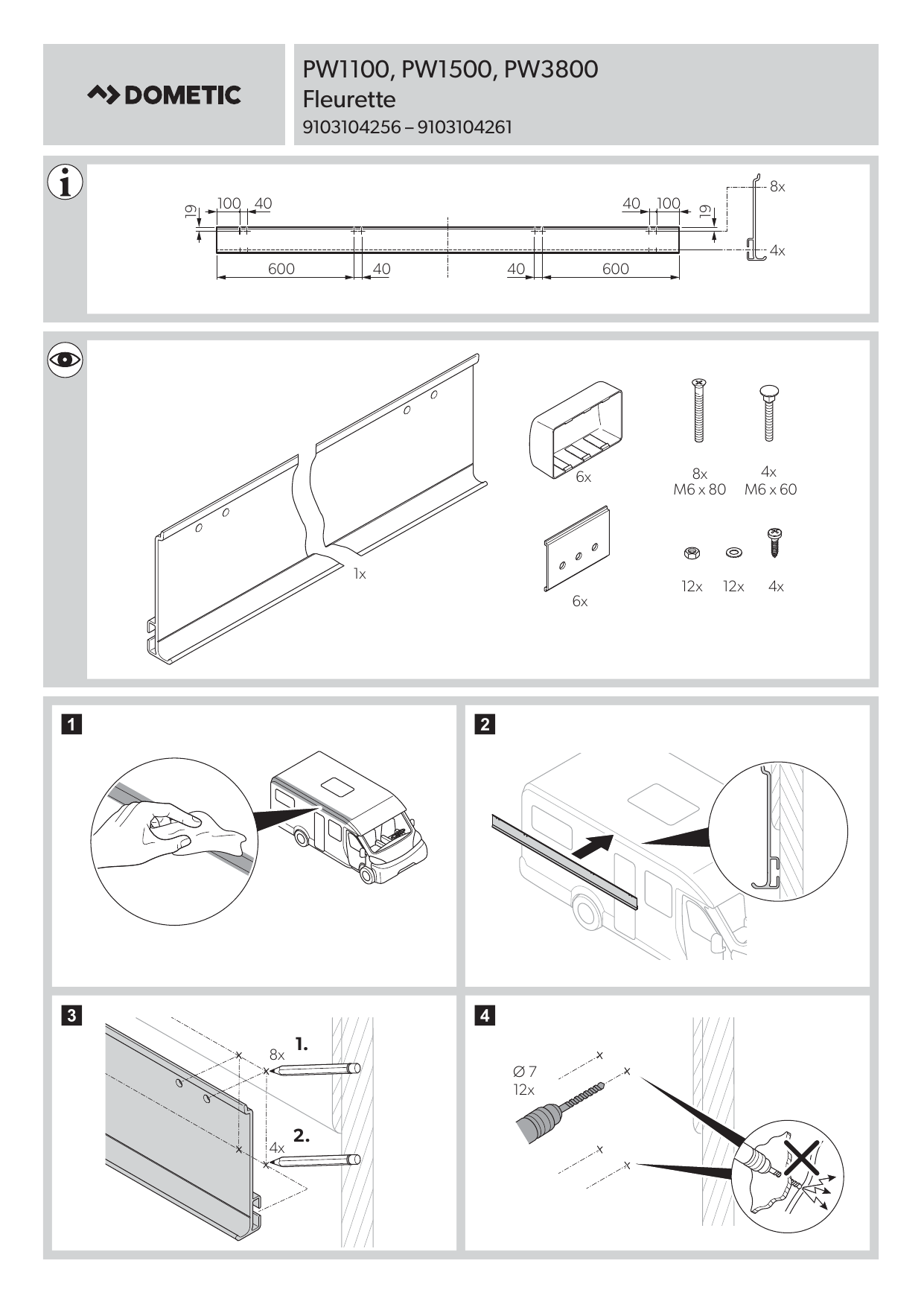 DOMETIC

PW1100, PW1500, PW3800
Fleurette
9103104256 – 9103104261

19 100 40 40 100 19
8x
4x
600 40 40 600

1x
6x
6x
8x
M6 x 80
4x
M6 x 60
12x 12x 4x

1

2

3
8x 1.
4x 2.

4
Ø 7
12x