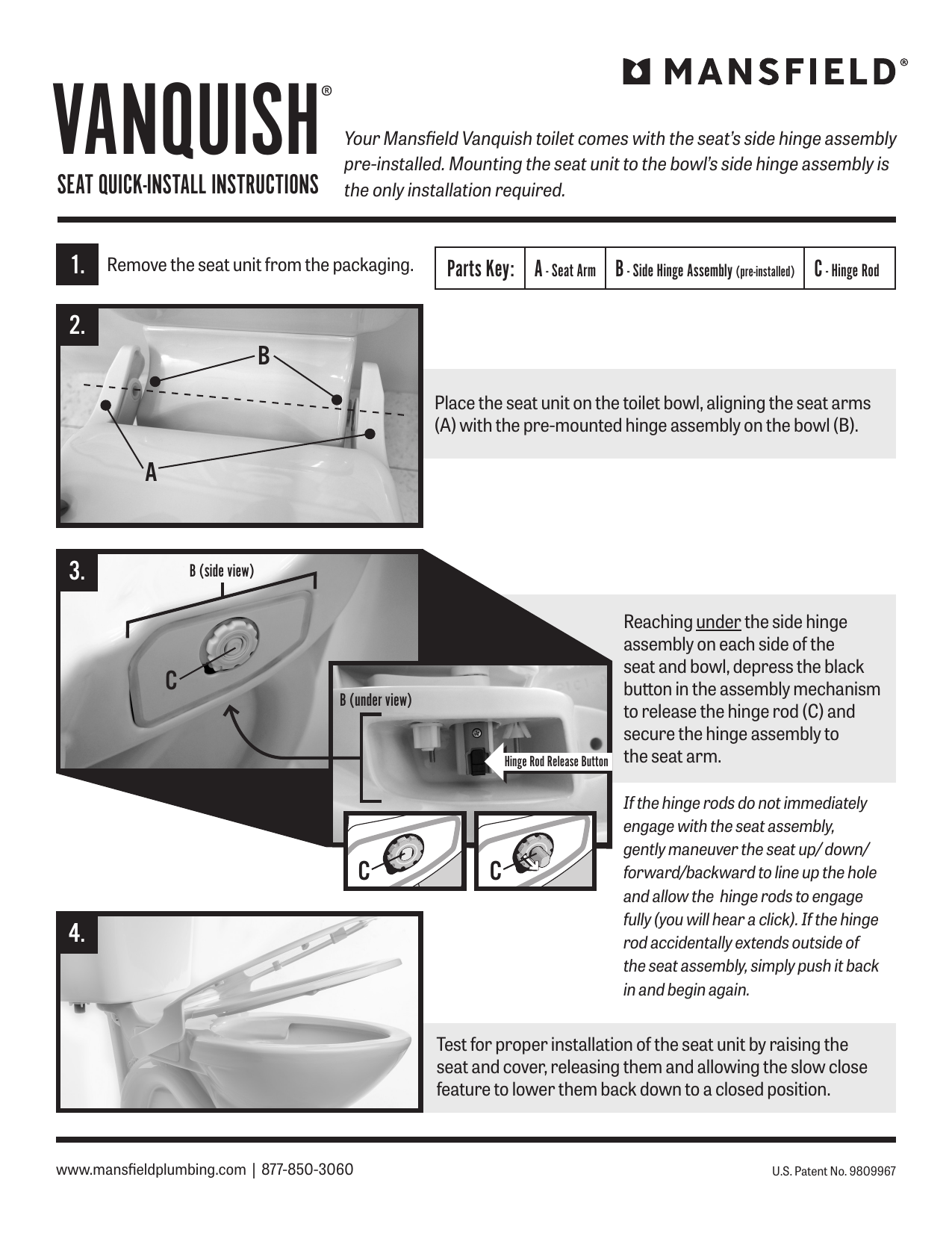 MANSFIELD®

VANQUISH®

SEAT QUICK-INSTALL INSTRUCTIONS

Your Mansfield Vanquish toilet comes with the seat's side hinge assembly pre-installed. Mounting the seat unit to the bowl's side hinge assembly is the only installation required.

1. Remove the seat unit from the packaging.

| Parts Key: | A - Seat Arm | B - Side Hinge Assembly (pre-installed) | C - Hinge Rod |
|---|---|---|---|

2.

B

A

Place the seat unit on the toilet bowl, aligning the seat arms (A) with the pre-mounted hinge assembly on the bowl (B).

3.

B (side view)

C

B (under view)

Hinge Rod Release Button

C

C

Reaching under the side hinge assembly on each side of the seat and bowl, depress the black button in the assembly mechanism to release the hinge rod (C) and secure the hinge assembly to the seat arm.

If the hinge rods do not immediately engage with the seat assembly, gently maneuver the seat up/ down/ forward/backward to line up the hole and allow the hinge rods to engage fully (you will hear a click). If the hinge rod accidentally extends outside of the seat assembly, simply push it back in and begin again.

4.

Test for proper installation of the seat unit by raising the seat and cover, releasing them and allowing the slow close feature to lower them back down to a closed position.

www.mansfieldplumbing.com | 877-850-3060

U.S. Patent No. 9809967