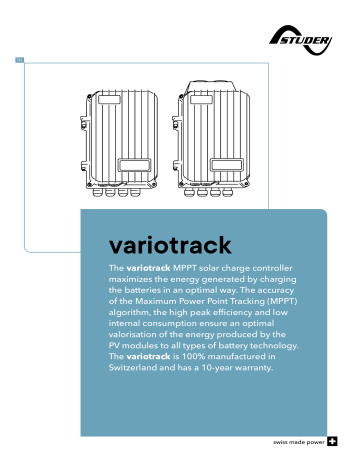 STUDER

EN

variotrack

The variotrack MPPT solar charge controller maximizes the energy generated by charging the batteries in an optimal way. The accuracy of the Maximum Power Point Tracking (MPPT) algorithm, the high peak efficiency and low internal consumption ensure an optimal valorisation of the energy produced by the PV modules to all types of battery technology. The variotrack is 100% manufactured in Switzerland and has a 10-year warranty.

swiss made power