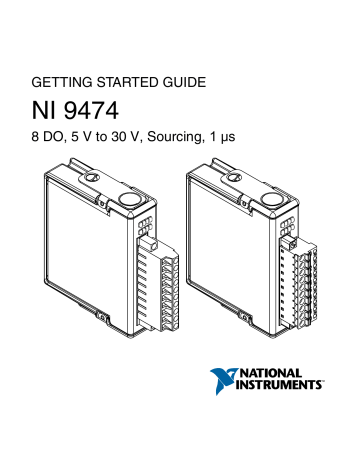 GETTING STARTED GUIDE

NI 9474

8 DO, 5 V to 30 V, Sourcing, 1 μs

NATIONAL INSTRUMENTS™