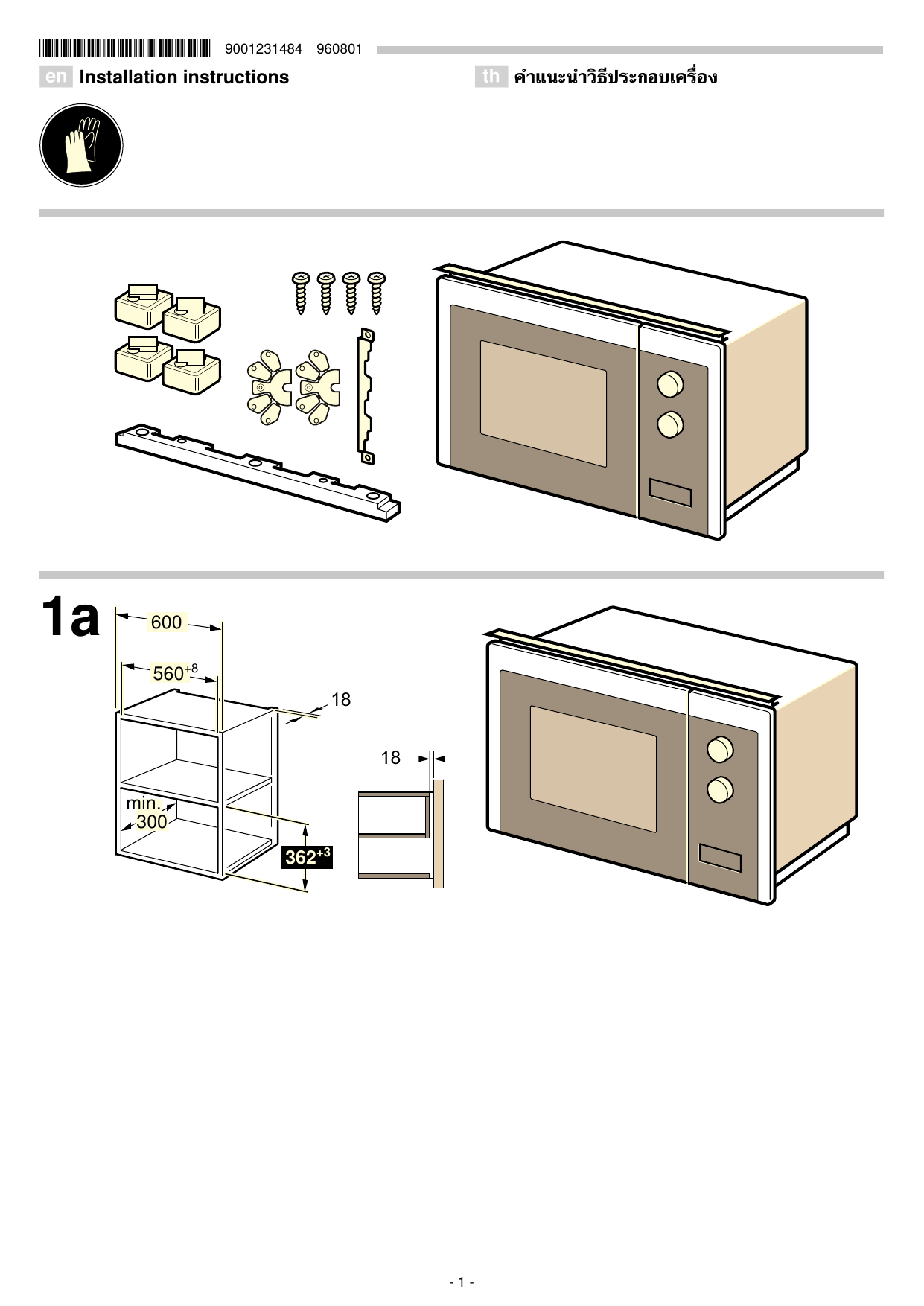 9001231484 960801

en Installation instructions

th คำแนะนำวิธีประกอบเครื่อง

1a

600

$560^{+8}$

18

18

min. 300

$362^{+3}$

- 1 -