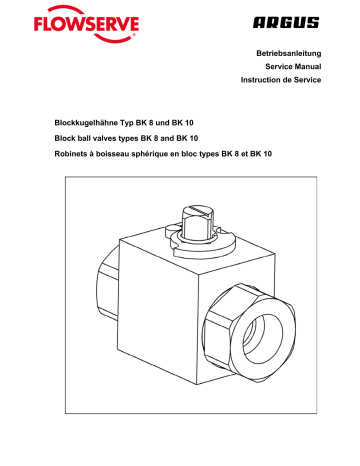 FLOWSERVE

ARGUS

Betriebsanleitung
Service Manual
Instruction de Service

Blockkugelhähne Typ BK 8 und BK 10
Block ball valves types BK 8 and BK 10
Robinets à boisseau sphérique en bloc types BK 8 et BK 10