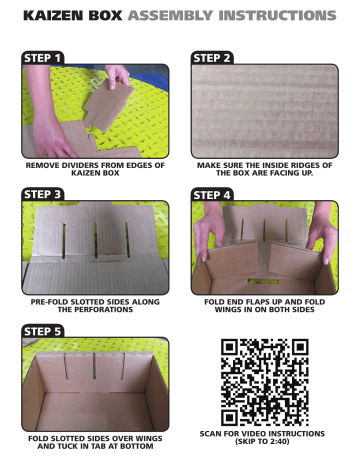 KAIZEN BOX ASSEMBLY INSTRUCTIONS

STEP 1

REMOVE DIVIDERS FROM EDGES OF KAIZEN BOX

STEP 2

MAKE SURE THE INSIDE RIDGES OF THE BOX ARE FACING UP.

STEP 3

PRE-FOLD SLOTTED SIDES ALONG THE PERFORATIONS

STEP 4

FOLD END FLAPS UP AND FOLD WINGS IN ON BOTH SIDES

STEP 5

FOLD SLOTTED SIDES OVER WINGS AND TUCK IN TAB AT BOTTOM

SCAN FOR VIDEO INSTRUCTIONS (SKIP TO 2:40)