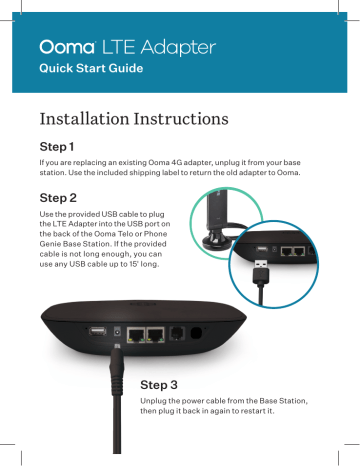 Ooma LTE Adapter

Quick Start Guide

Installation Instructions

Step 1

If you are replacing an existing Ooma 4G adapter, unplug it from your base station. Use the included shipping label to return the old adapter to Ooma.

Step 2

Use the provided USB cable to plug the LTE Adapter into the USB port on the back of the Ooma Telo or Phone Genie Base Station. If the provided cable is not long enough, you can use any USB cable up to 15' long.

Step 3

Unplug the power cable from the Base Station, then plug it back in again to restart it.