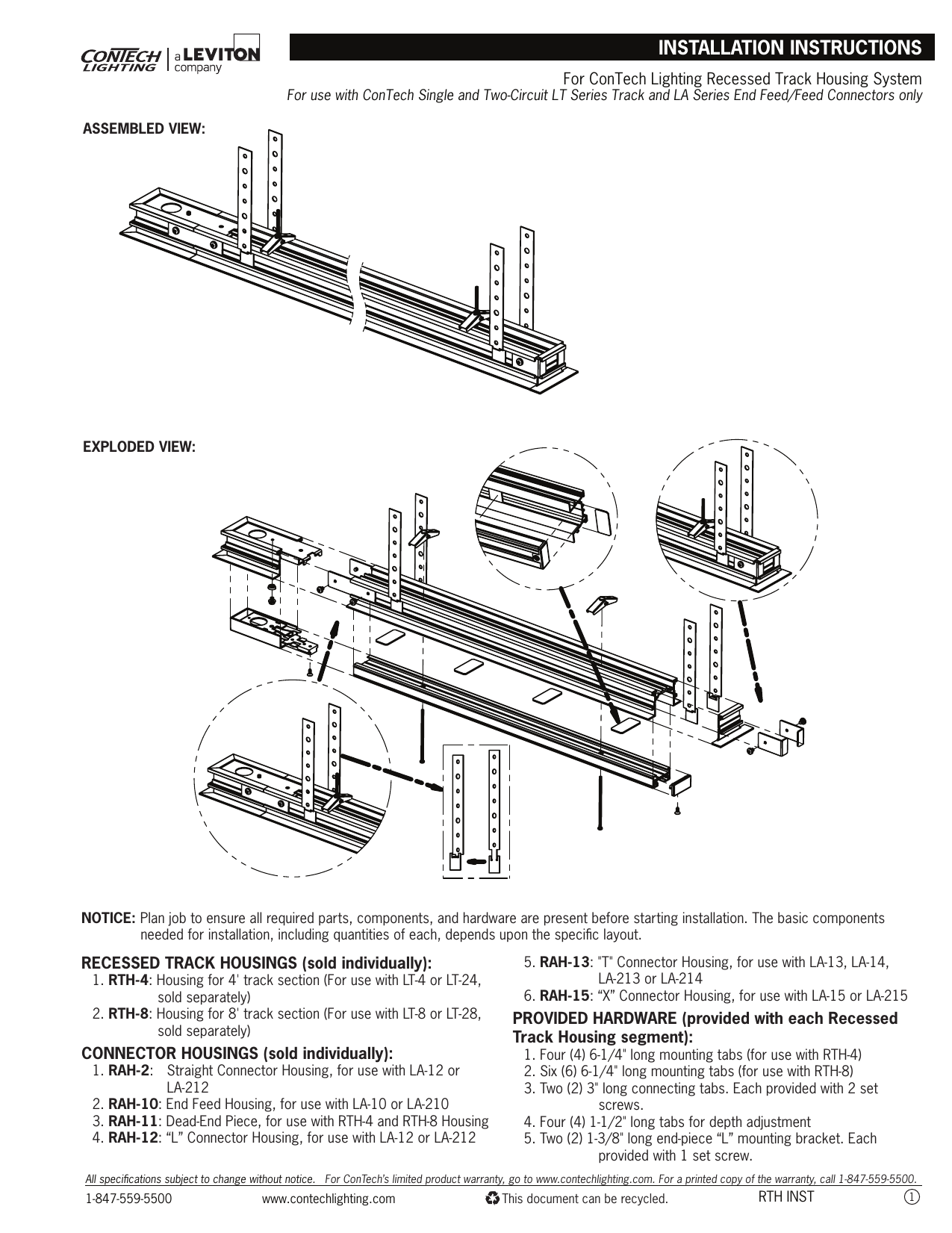 CONTECH LIGHTING | a LEVITON company

INSTALLATION INSTRUCTIONS

For ConTech Lighting Recessed Track Housing System
For use with ConTech Single and Two-Circuit LT Series Track and LA Series End Feed/Feed Connectors only

ASSEMBLED VIEW:

EXPLODED VIEW:

NOTICE: Plan job to ensure all required parts, components, and hardware are present before starting installation. The basic components needed for installation, including quantities of each, depends upon the specific layout.

RECESSED TRACK HOUSINGS (sold individually):
1. RTH-4: Housing for 4' track section (For use with LT-4 or LT-24, sold separately)
2. RTH-8: Housing for 8' track section (For use with LT-8 or LT-28, sold separately)

CONNECTOR HOUSINGS (sold individually):
1. RAH-2: Straight Connector Housing, for use with LA-12 or LA-212
2. RAH-10: End Feed Housing, for use with LA-10 or LA-210
3. RAH-11: Dead-End Piece, for use with RTH-4 and RTH-8 Housing
4. RAH-12: “L” Connector Housing, for use with LA-12 or LA-212
5. RAH-13: "T" Connector Housing, for use with LA-13, LA-14, LA-213 or LA-214
6. RAH-15: “X” Connector Housing, for use with LA-15 or LA-215

PROVIDED HARDWARE (provided with each Recessed Track Housing segment):
1. Four (4) 6-1/4" long mounting tabs (for use with RTH-4)
2. Six (6) 6-1/4" long mounting tabs (for use with RTH-8)
3. Two (2) 3" long connecting tabs. Each provided with 2 set screws.
4. Four (4) 1-1/2" long tabs for depth adjustment
5. Two (2) 1-3/8" long end-piece “L” mounting bracket. Each provided with 1 set screw.

All specifications subject to change without notice. For ConTech's limited product warranty, go to www.contechlighting.com. For a printed copy of the warranty, call 1-847-559-5500.

1-847-559-5500 www.contechlighting.com This document can be recycled. RTH INST 1