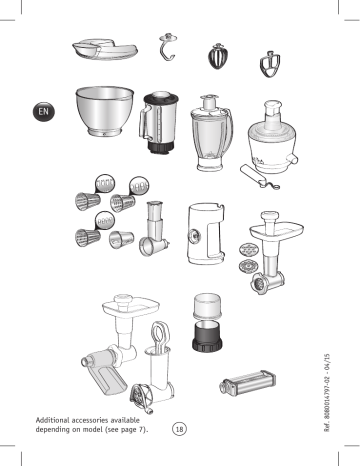 EN

Additional accessories available depending on model (see page 7).

18

Ref. 8080014797-02 - 04/15