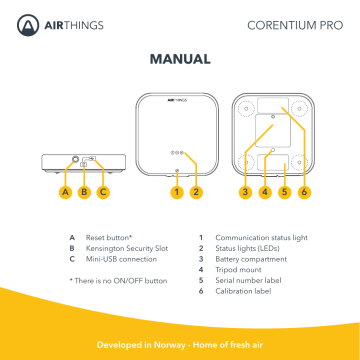 AIRTHINGS

CORENTIUM PRO

MANUAL

AIRTHINGS

A B C

1 2

3 4 5 6

A Reset button*
B Kensington Security Slot
C Mini-USB connection

* There is no ON/OFF button

1 Communication status light
2 Status lights (LEDs)
3 Battery compartment
4 Tripod mount
5 Serial number label
6 Calibration label

Developed in Norway - Home of fresh air