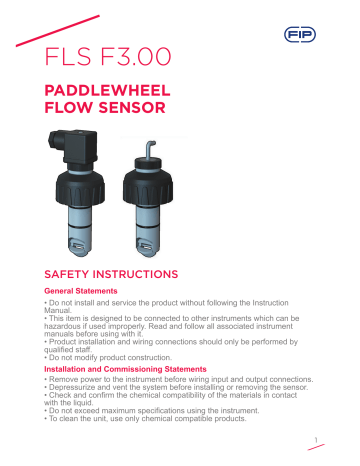 FIP

FLS F3.00

PADDLEWHEEL FLOW SENSOR

SAFETY INSTRUCTIONS

General Statements

• Do not install and service the product without following the Instruction Manual.
• This item is designed to be connected to other instruments which can be hazardous if used improperly. Read and follow all associated instrument manuals before using with it.
• Product installation and wiring connections should only be performed by qualified staff.
• Do not modify product construction.

Installation and Commissioning Statements

• Remove power to the instrument before wiring input and output connections.
• Depressurize and vent the system before installing or removing the sensor.
• Check and confirm the chemical compatibility of the materials in contact with the liquid.
• Do not exceed maximum specifications using the instrument.
• To clean the unit, use only chemical compatible products.

1