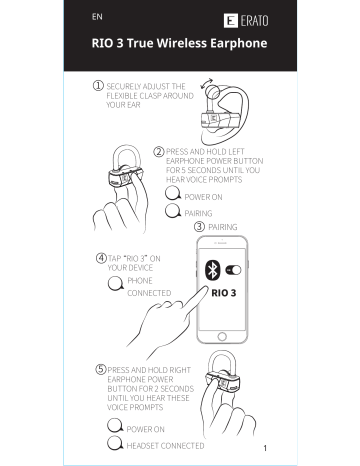 EN

E ERATO

RIO 3 True Wireless Earphone

① SECURELY ADJUST THE FLEXIBLE CLASP AROUND YOUR EAR

② PRESS AND HOLD LEFT EARPHONE POWER BUTTON FOR 5 SECONDS UNTIL YOU HEAR VOICE PROMPTS

POWER ON

PAIRING

③ PAIRING

④ TAP "RIO 3" ON YOUR DEVICE

PHONE CONNECTED

RIO 3

⑤ PRESS AND HOLD RIGHT EARPHONE POWER BUTTON FOR 2 SECONDS UNTIL YOU HEAR THESE VOICE PROMPTS

POWER ON

HEADSET CONNECTED

1