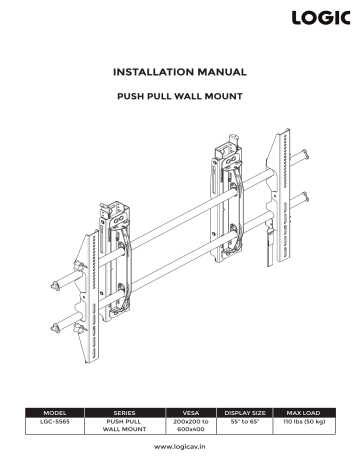 LOGIC

INSTALLATION MANUAL

PUSH PULL WALL MOUNT

| MODEL | SERIES | VESA | DISPLAY SIZE | MAX LOAD |
|---|---|---|---|---|
| LGC-5565 | PUSH PULL WALL MOUNT | 200x200 to 600x400 | 55" to 65" | 110 lbs (50 kg) |

www.logicav.in