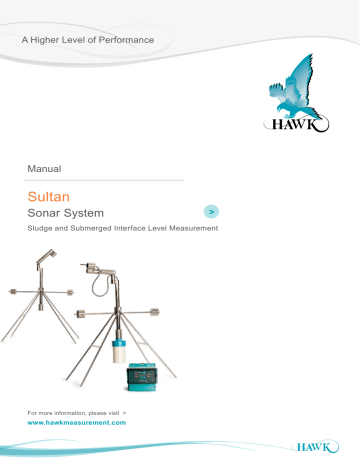 A Higher Level of Performance

HAWK

Manual

Sultan

Sonar System

>

Sludge and Submerged Interface Level Measurement

For more information, please visit >

www.hawkmeasurement.com

HAWK